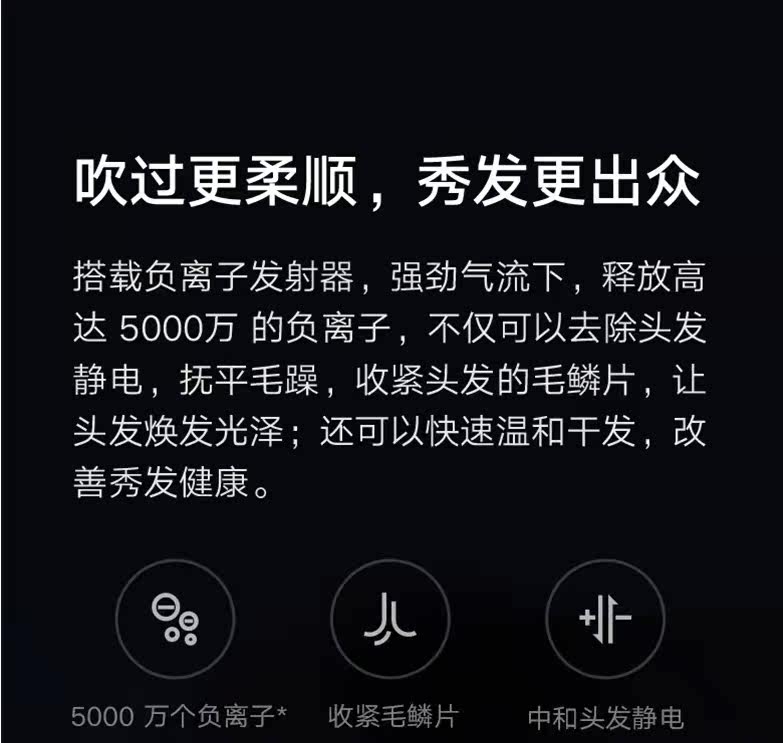 吹过更柔顺，秀发更出众

搭载负离子发射器，强劲气流下，释放高达5000万的负离子，不仅可以去除头发静电，抚平毛躁，收紧头发的毛鳞片，让头发焕发光泽；还可以快速温和干发，改善秀发健康。

5000万个负离子*

收紧毛鳞片

中和头发静电