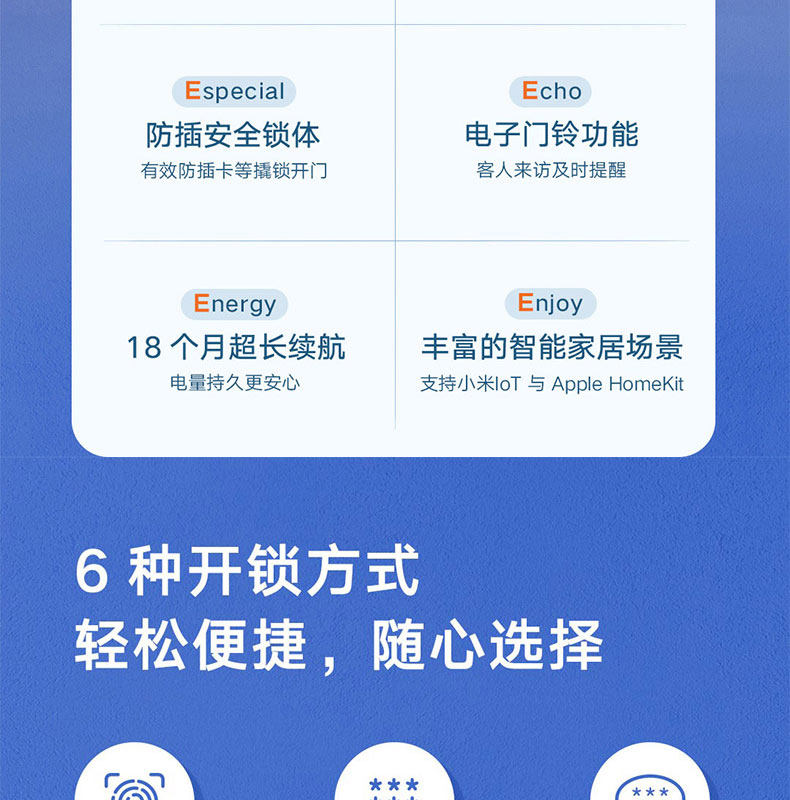 Especial
防插安全锁体
有效防插卡等撬锁开门

Echo
电子门铃功能
客人来访及时提醒

Energy
18个月超长续航
电量持久更安心

Enjoy
丰富的智能家居场景
支持小米IoT与Apple HomeKit

6种开锁方式
轻松便捷，随心选择