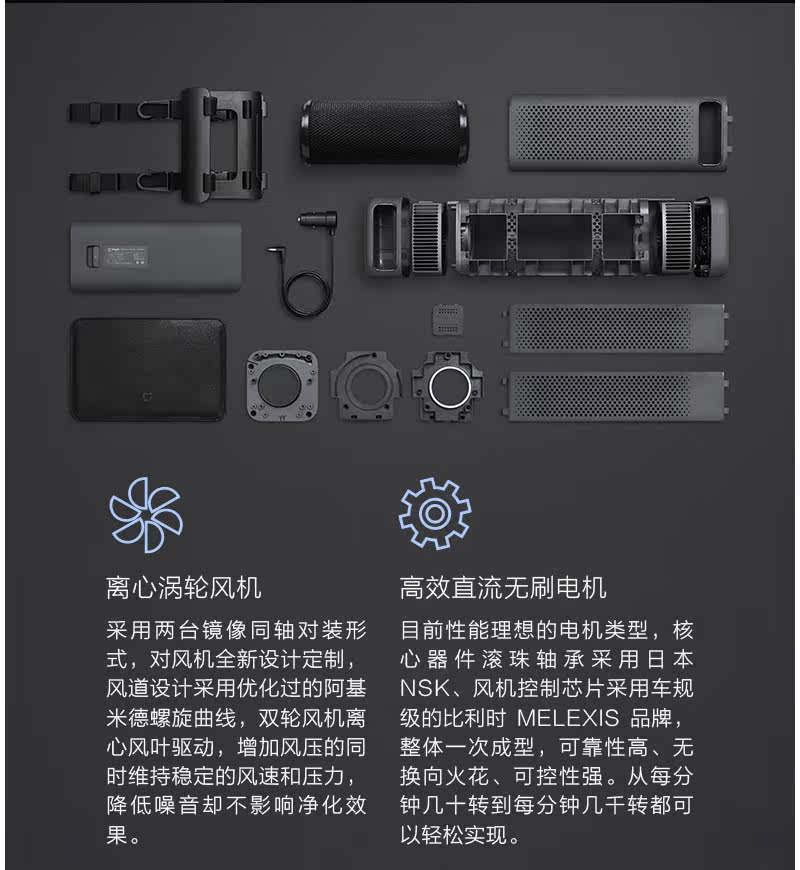 离心涡轮风机

采用两台镜像同轴对装形式，对风机全新设计定制，风道设计采用优化过的阿基米德螺旋曲线，双轮风机离心风叶驱动，增加风压的同时维持稳定的风速和压力，降低噪音却不影响净化效果。

高效直流无刷电机

目前性能理想的电机类型，核心器件滚珠轴承采用日本NSK、风机控制芯片采用车规级的比利时 MELEXIS 品牌，整体一次成型，可靠性高、无换向火花、可控性强。从每分钟几十转到每分钟几千转都可以轻松实现。