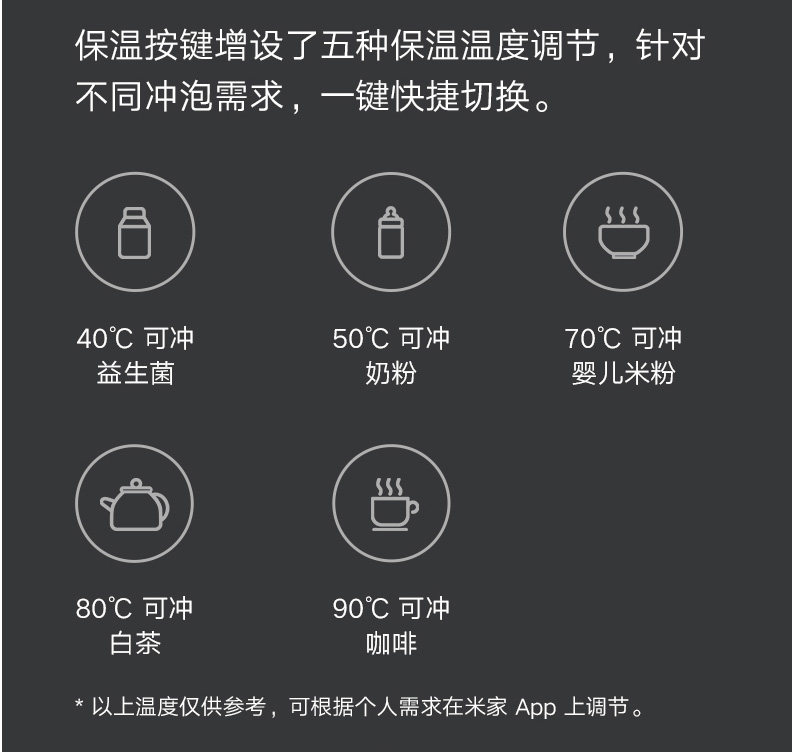 保温按键增设了五种保温温度调节，针对不同冲泡需求，一键快捷切换。

40℃ 可冲
益生菌

50℃ 可冲
奶粉

70℃ 可冲
婴儿米粉

80℃ 可冲
白茶

90℃ 可冲
咖啡

* 以上温度仅供参考，可根据个人需求在米家App上调节。