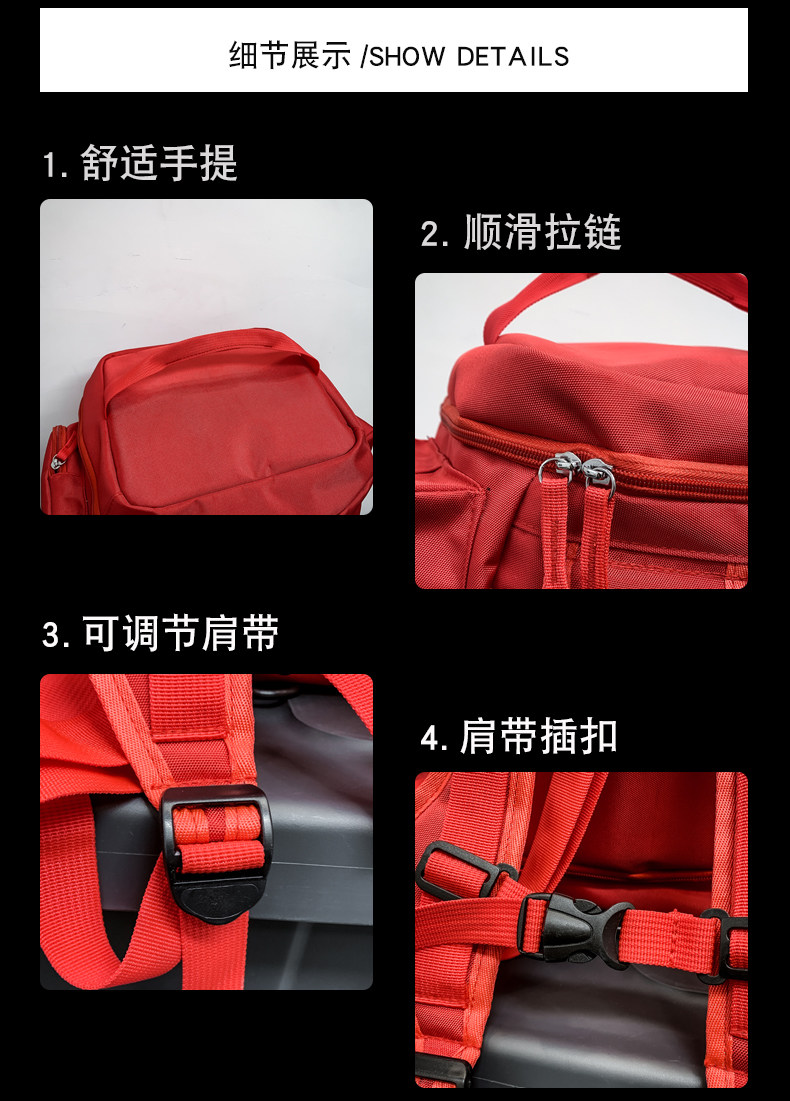 细节展示 /SHOW DETAILS

1. 舒适手提

2. 顺滑拉链

3. 可调节肩带

4. 肩带插扣