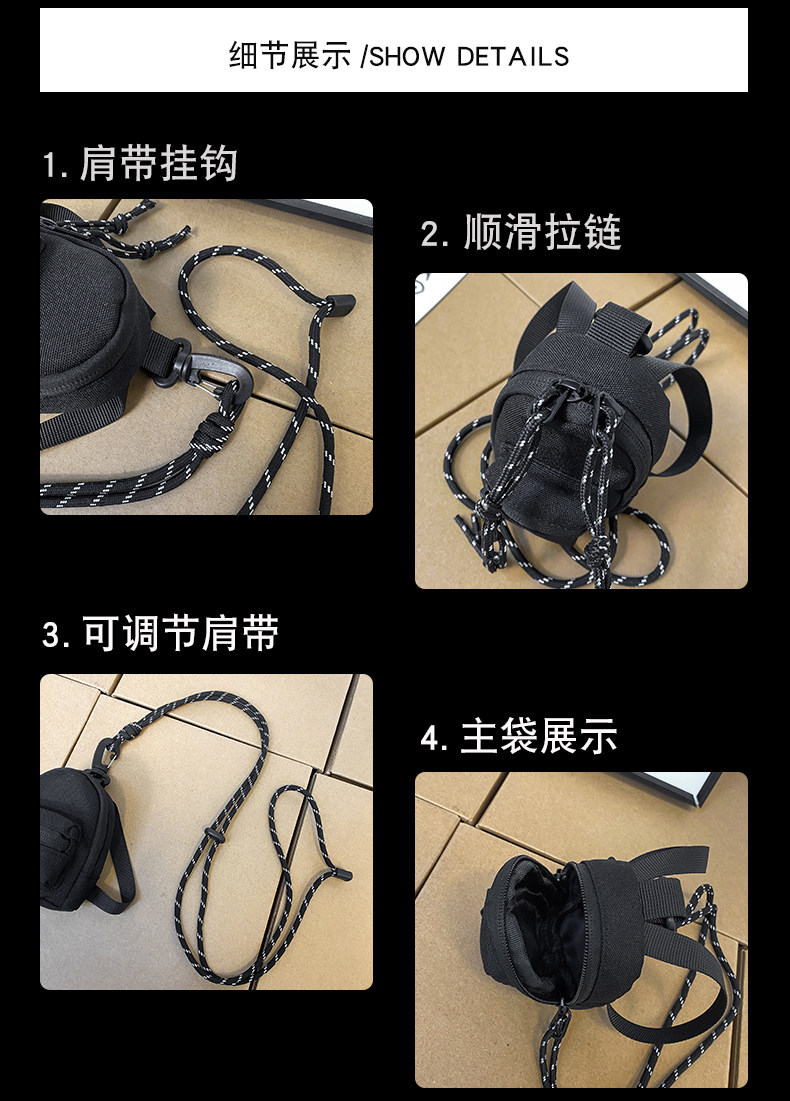 细节展示 /SHOW DETAILS

1. 肩带挂钩

2. 顺滑拉链

3. 可调节肩带

4. 主袋展示