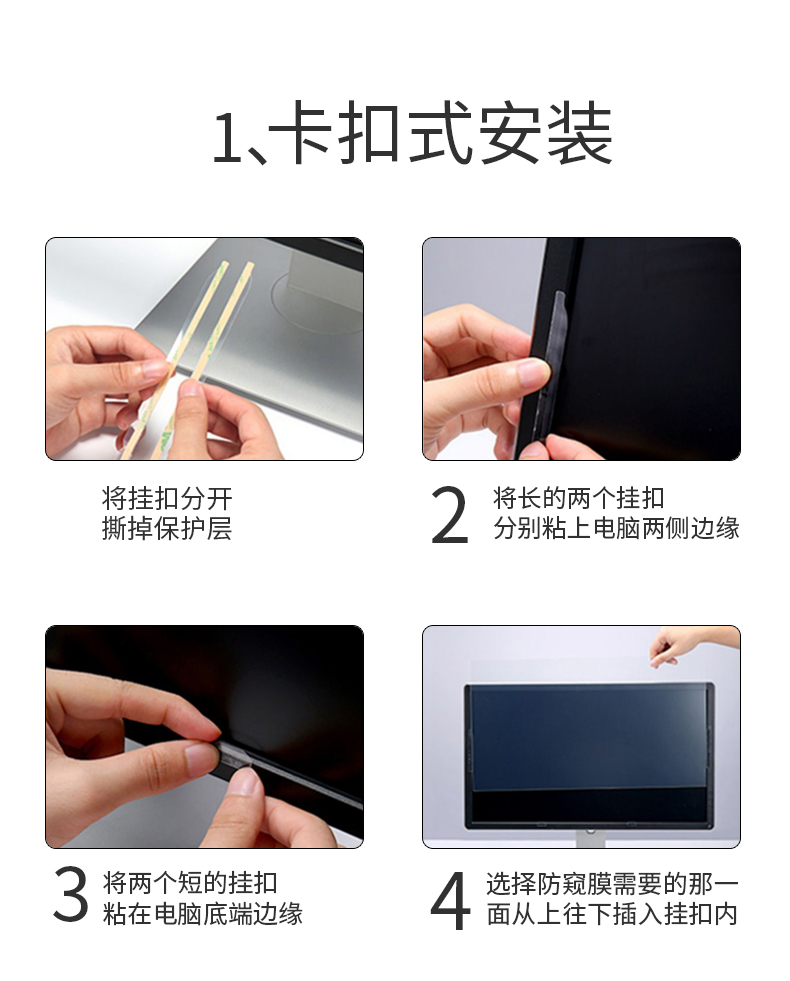 1、卡扣式安装

将挂扣分开
撕掉保护层

2 将长的两个挂扣
分别粘上电脑两侧边缘

3 将两个短的挂扣
粘在电脑底端边缘

4 选择防窥膜需要的那一面从上往下插入挂扣内