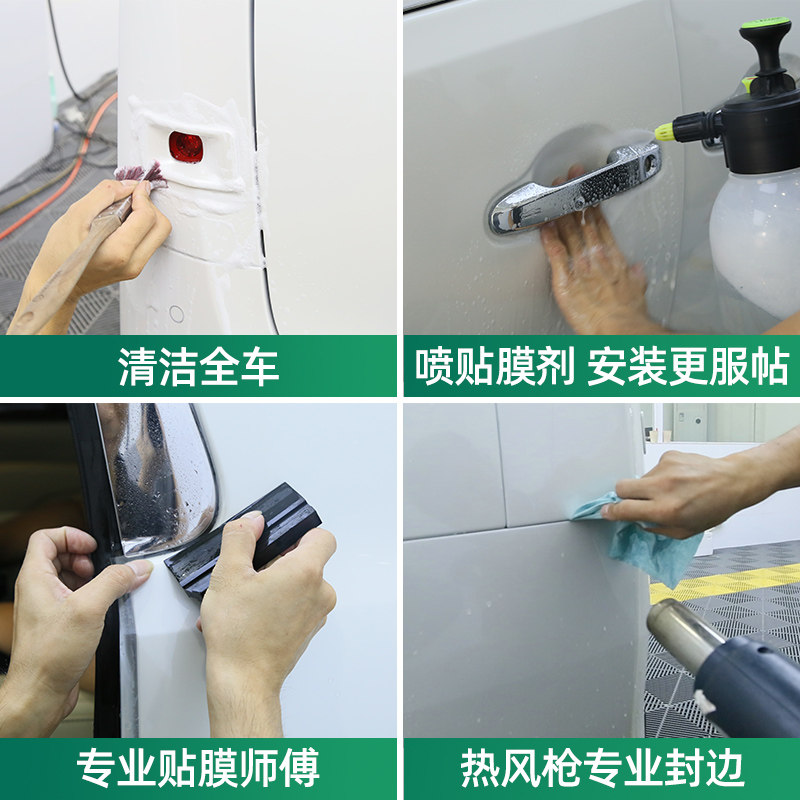 清洁全车

喷贴膜剂 安装更服帖

专业贴膜师傅

热风枪专业封边