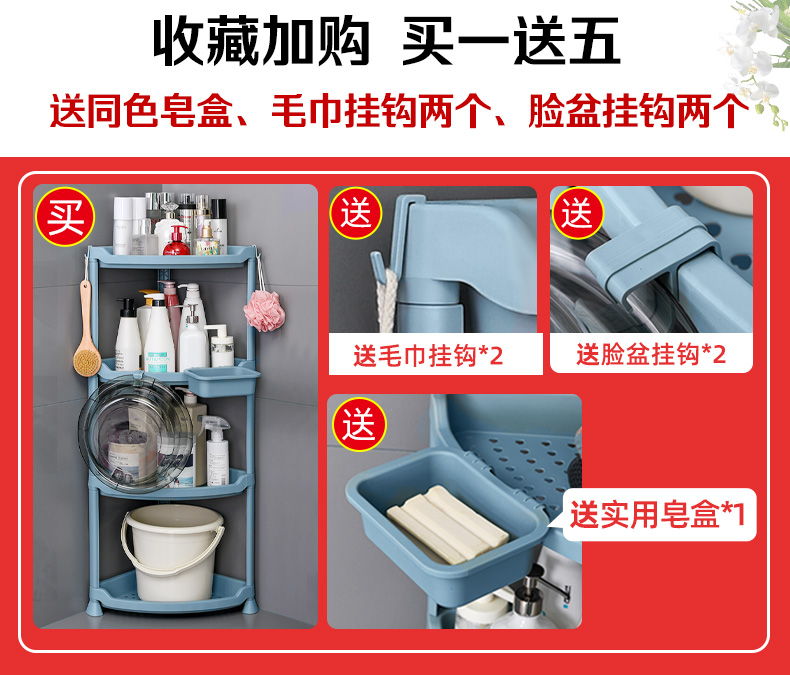 收藏加购 买一送五

送同色皂盒、毛巾挂钩两个、脸盆挂钩两个

买

送

送毛巾挂钩*2

送

送脸盆挂钩*2

送

送实用皂盒*1