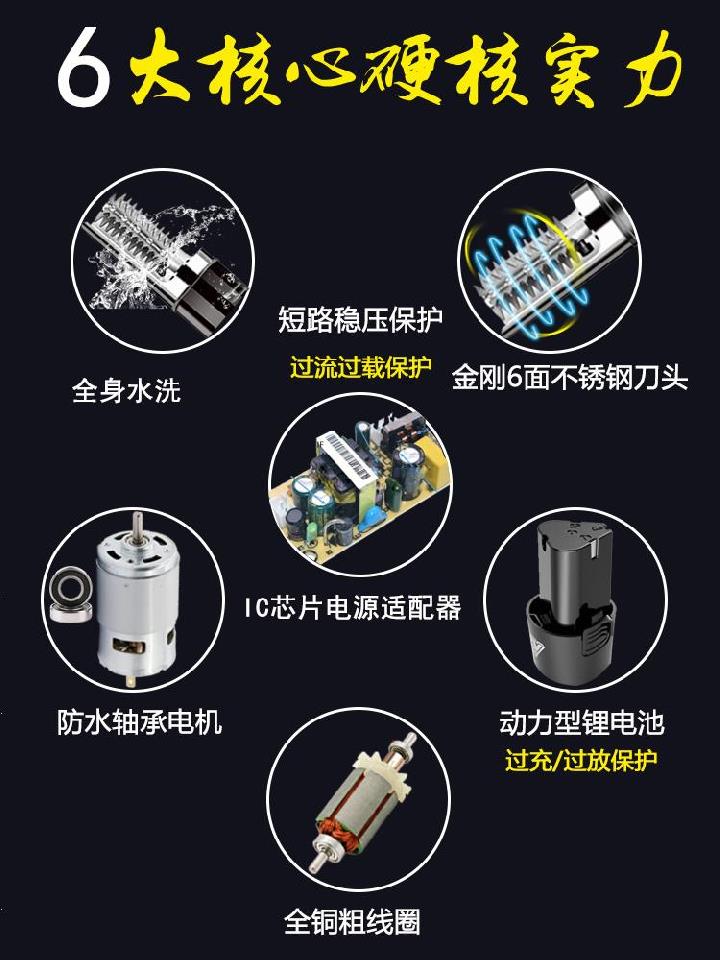 6大核心硬核实力

全身水洗

短路稳压保护

过流过载保护

金刚6面不锈钢刀头

IC芯片电源适配器

防水轴承电机

动力型锂电池

过充/过放保护

全铜粗线圈