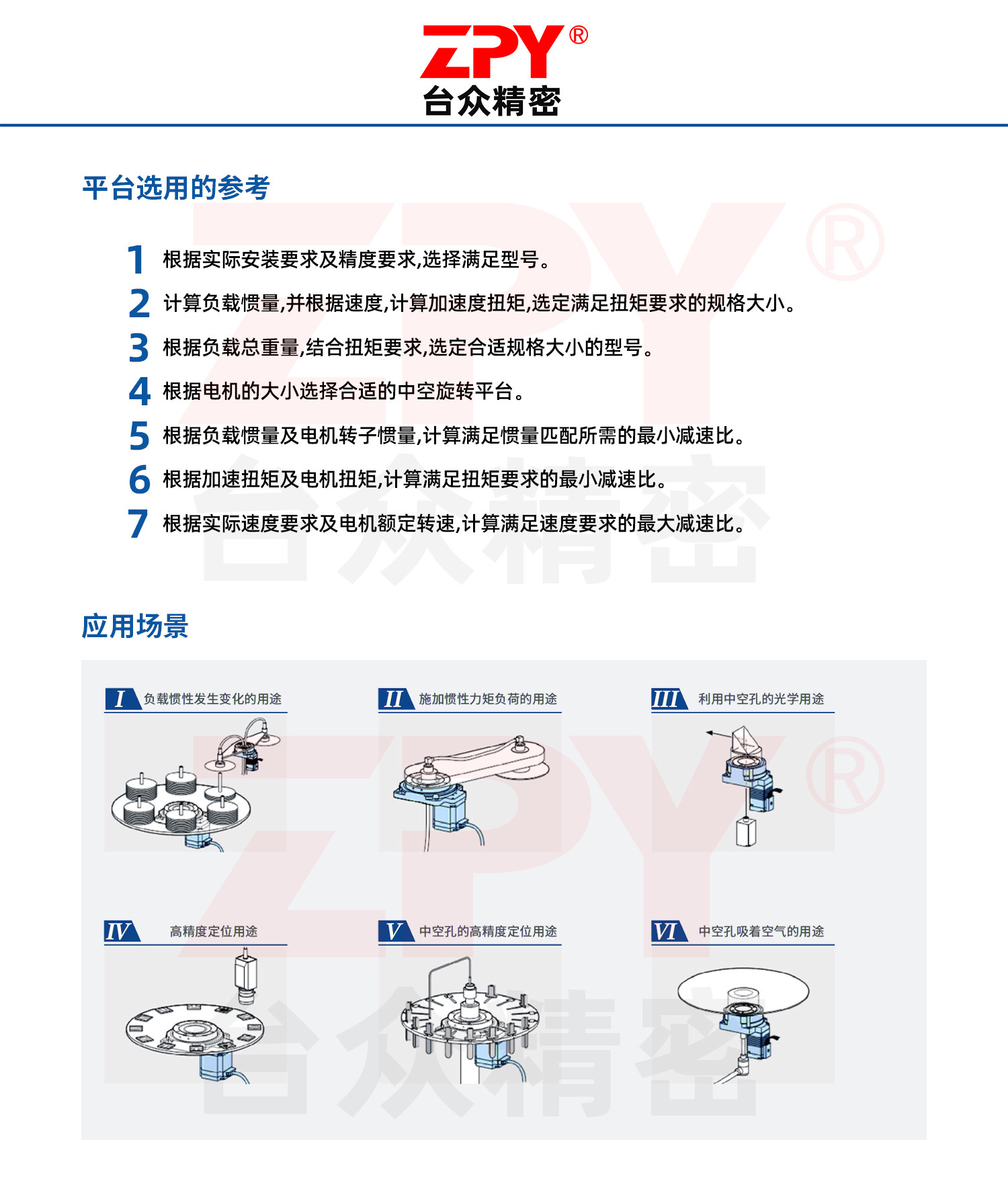 ZPY®
台众精密

平台选用的参考

1 根据实际安装要求及精度要求,选择满足型号。
2 计算负载惯量,并根据速度,计算加速度扭矩,选定满足扭矩要求的规格大小。
3 根据负载总重量,结合扭矩要求,选定合适规格大小的型号。
4 根据电机的大小选择合适的中空旋转平台。
5 根据负载惯量及电机转子惯量,计算满足惯量匹配所需的最小减速比。
6 根据加速扭矩及电机扭矩,计算满足扭矩要求的最小减速比。
7 根据实际速度要求及电机额定转速,计算满足速度要求的最大减速比。

应用场景

I 负载惯性发生变化的用途
II 施加惯性力矩负荷的用途
III 利用中空孔的光学用途
IV 高精度定位用途
V 中空孔的高精度定位用途
VI 中空孔吸着空气的用途