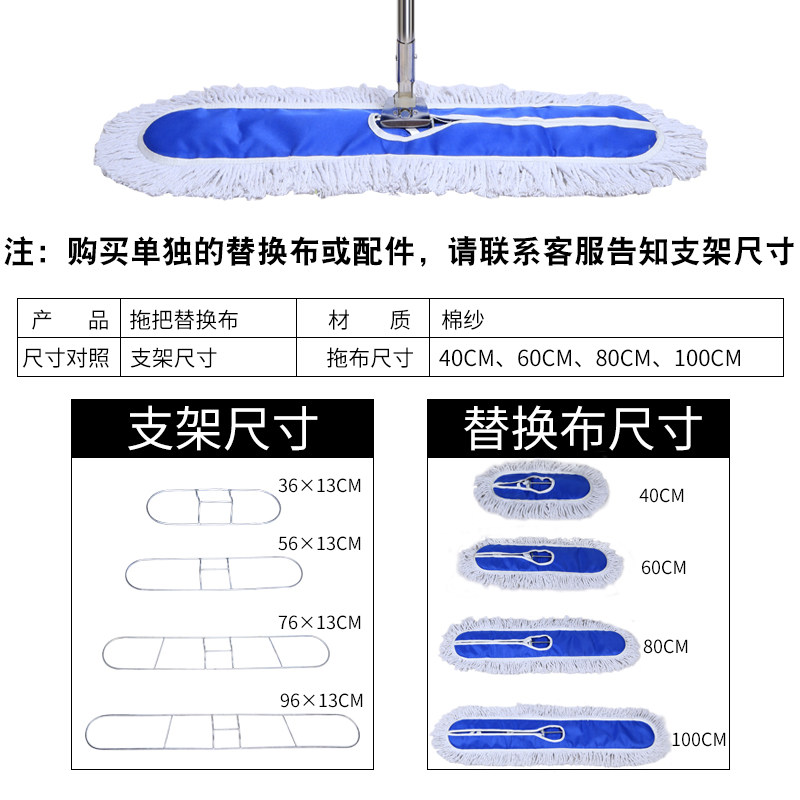 注：购买单独的替换布或配件，请联系客服告知支架尺寸

| 产　品 | 拖把替换布 | 材　质 | 棉纱 |
|---|---|---|---|
| 尺寸对照 | 支架尺寸 | 拖布尺寸 | 40CM、60CM、80CM、100CM |

支架尺寸

36×13CM

56×13CM

76×13CM

96×13CM

替换布尺寸

40CM

60CM

80CM

100CM