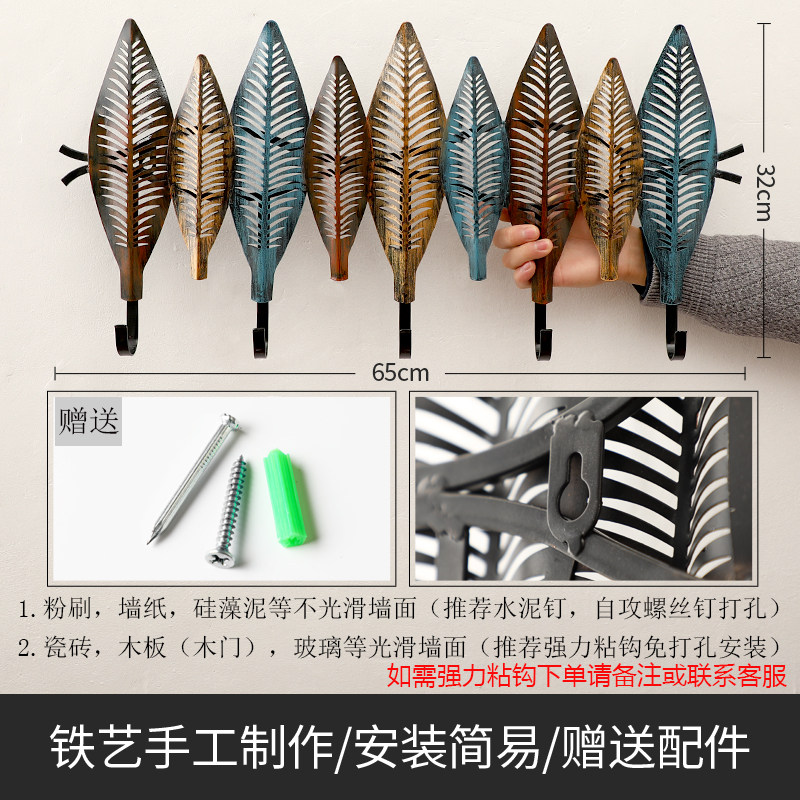 32cm

65cm

赠送

1. 粉刷，墙纸，硅藻泥等不光滑墙面（推荐水泥钉，自攻螺丝钉打孔）
2. 瓷砖，木板（木门），玻璃等光滑墙面（推荐强力粘钩免打孔安装）
如需强力粘钩下单请备注或联系客服

铁艺手工制作/安装简易/赠送配件