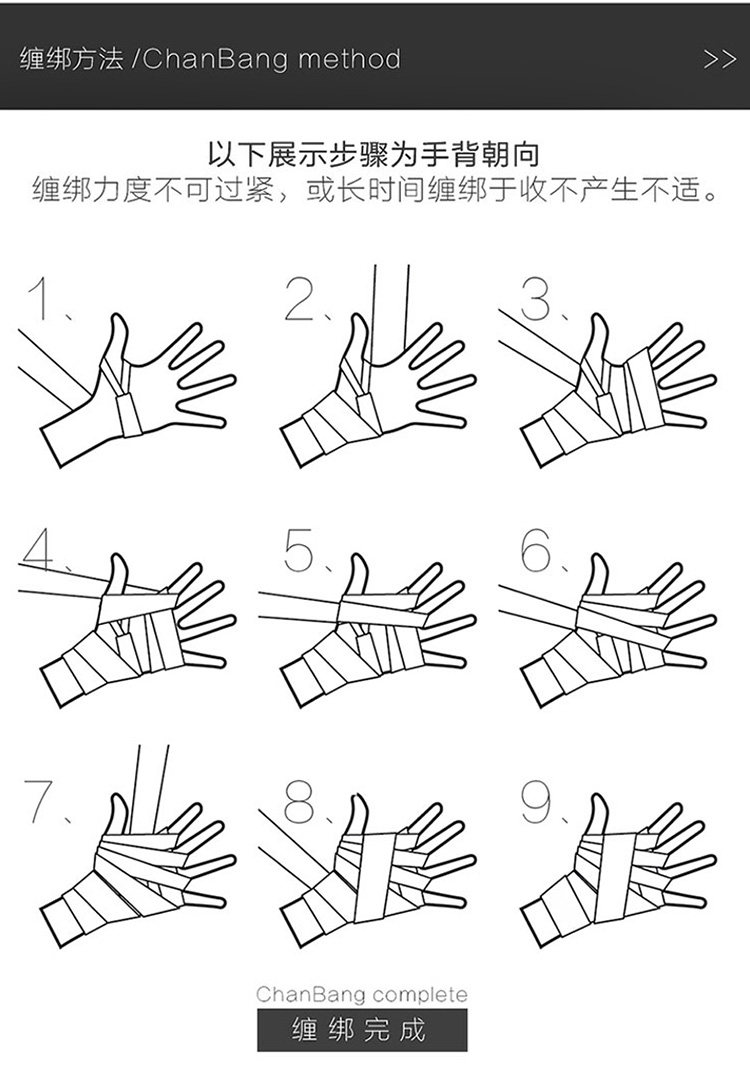 缠绑方法 /ChanBang method

>>

以下展示步骤为手背朝向
缠绑力度不可过紧，或长时间缠绑于收不产生不适。

1、

2、

3、

4、

5、

6、

7、

8、

9、

ChanBang complete

缠绑完成