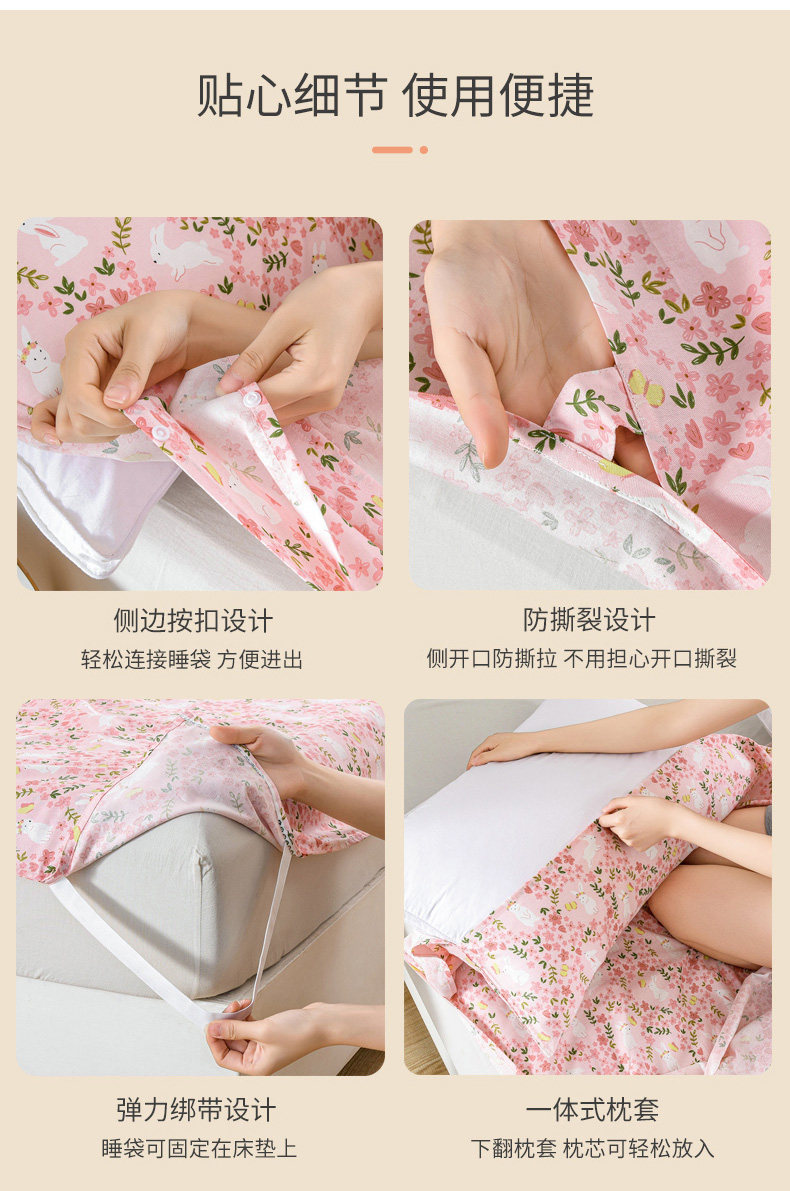 贴心细节 使用便捷

侧边按扣设计
轻松连接睡袋 方便进出

防撕裂设计
侧开口防撕拉 不用担心开口撕裂

弹力绑带设计
睡袋可固定在床垫上

一体式枕套
下翻枕套 枕芯可轻松放入