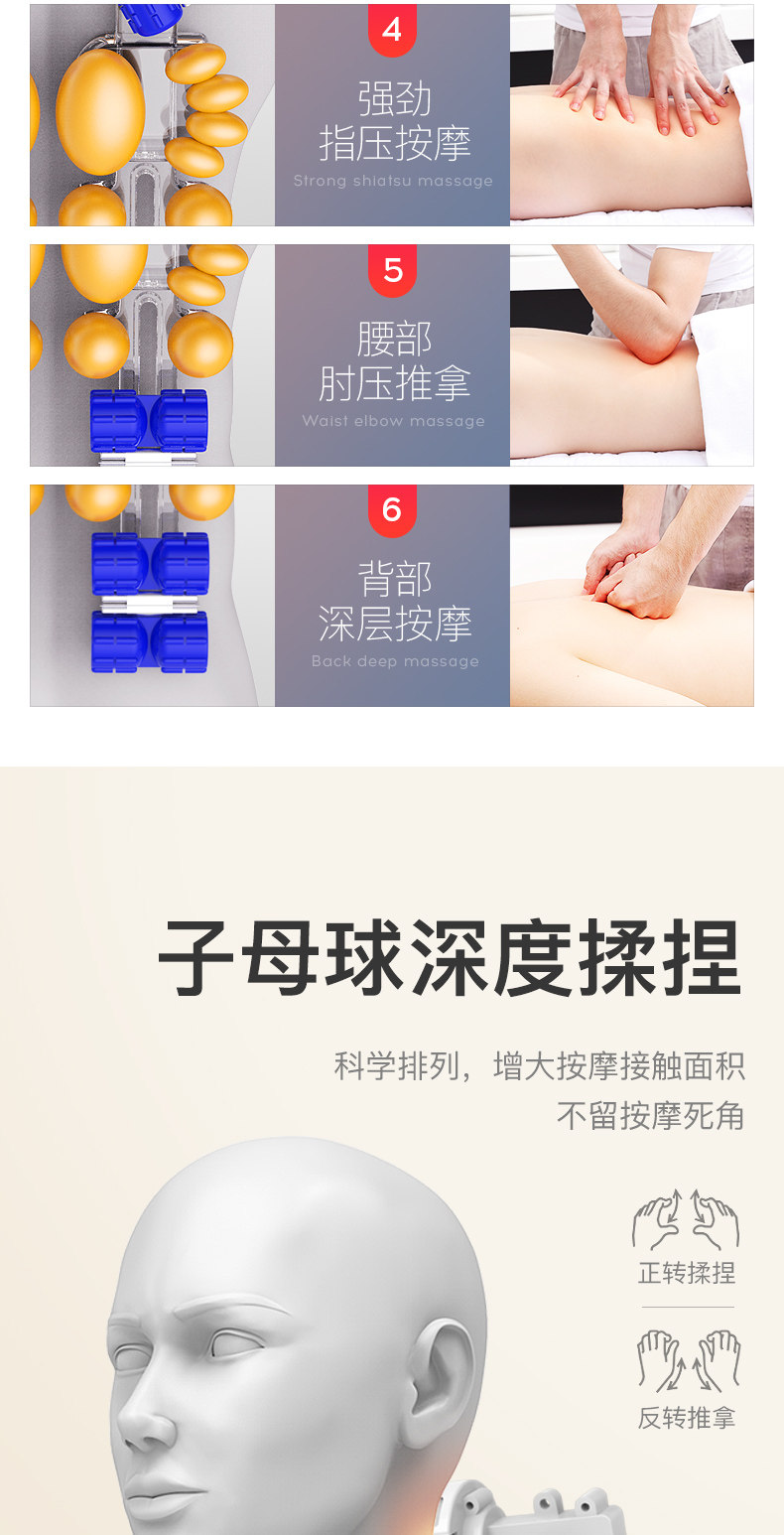 4

强劲
指压按摩

Strong shiatsu massage

5

腰部
肘压推拿

Waist elbow massage

6

背部
深层按摩

Back deep massage

子母球深度揉捏

科学排列，增大按摩接触面积
不留按摩死角

正转揉捏

反转推拿