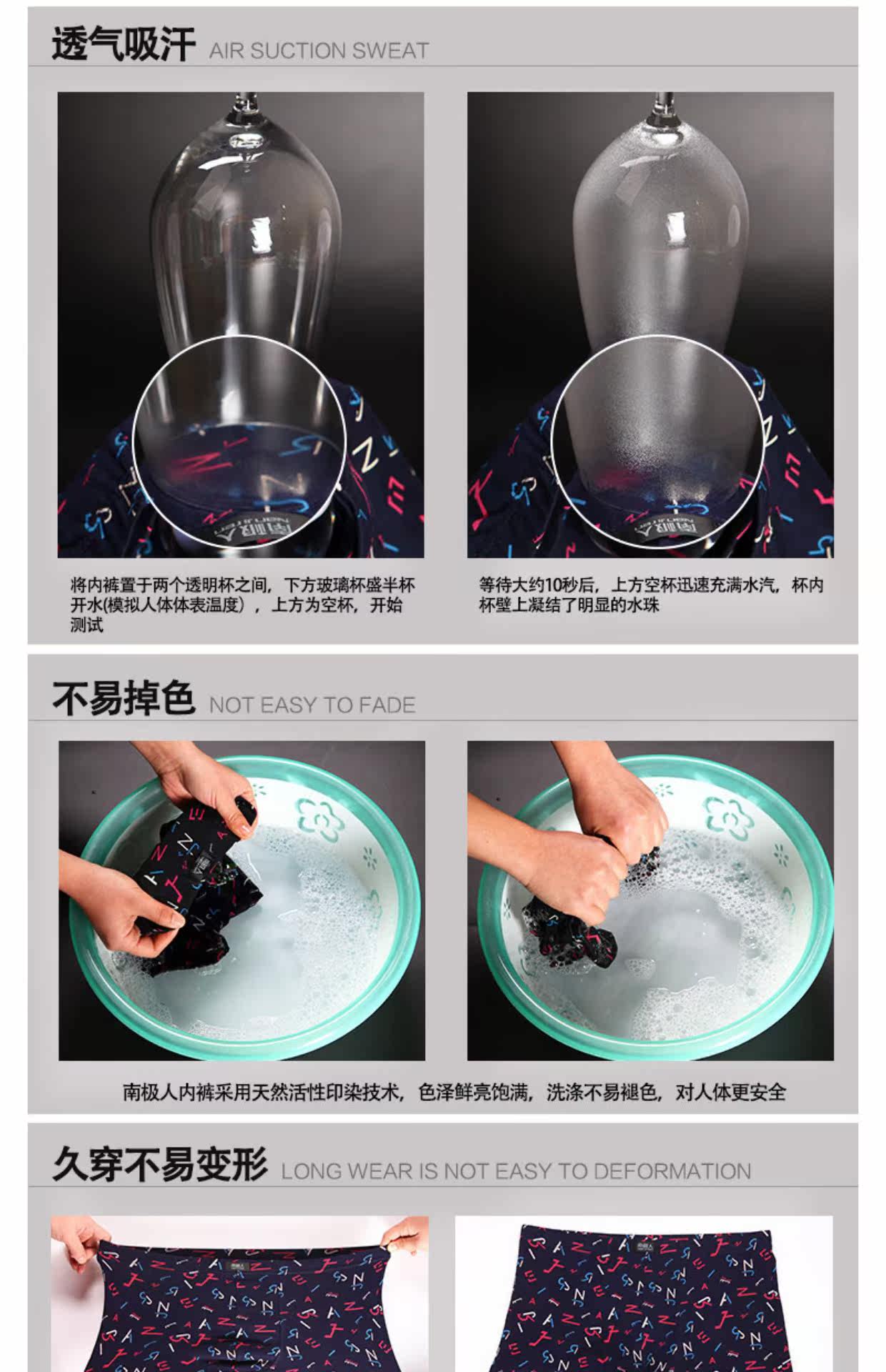 透气吸汗 AIR SUCTION SWEAT

将内裤置于两个透明杯之间，下方玻璃杯盛半杯开水(模拟人体体表温度），上方为空杯，开始测试

等待大约10秒后，上方空杯迅速充满水汽，杯内杯壁上凝结了明显的水珠

不易掉色 NOT EASY TO FADE

南极人内裤采用天然活性印染技术，色泽鲜亮饱满，洗涤不易褪色，对人体更安全

久穿不易变形 LONG WEAR IS NOT EASY TO DEFORMATION