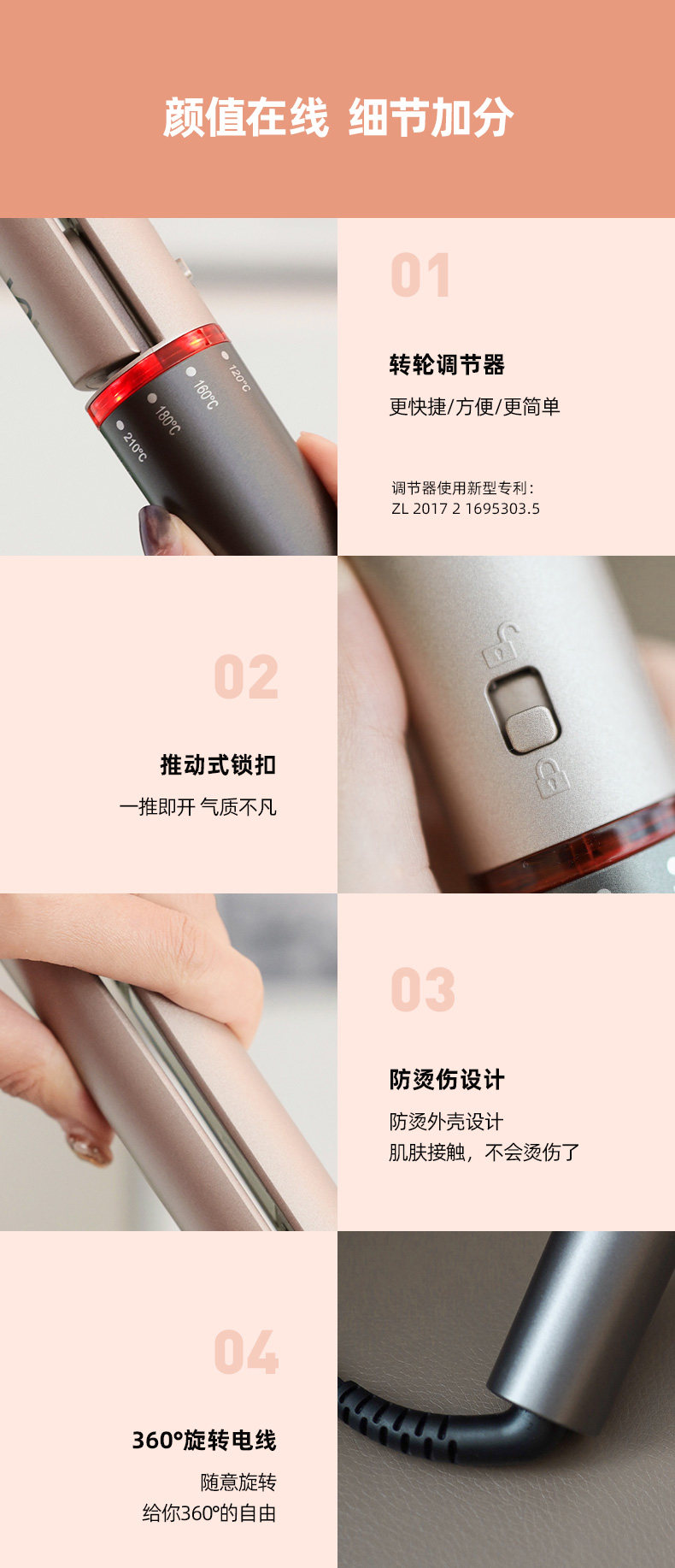 颜值在线 细节加分

120°C
160°C
180°C
210°C

01

转轮调节器

更快捷/方便/更简单

调节器使用新型专利：
ZL 2017 2 1695303.5

02

推动式锁扣

一推即开 气质不凡

03

防烫伤设计

防烫外壳设计
肌肤接触，不会烫伤了

04

360°旋转电线

随意旋转
给你360°的自由