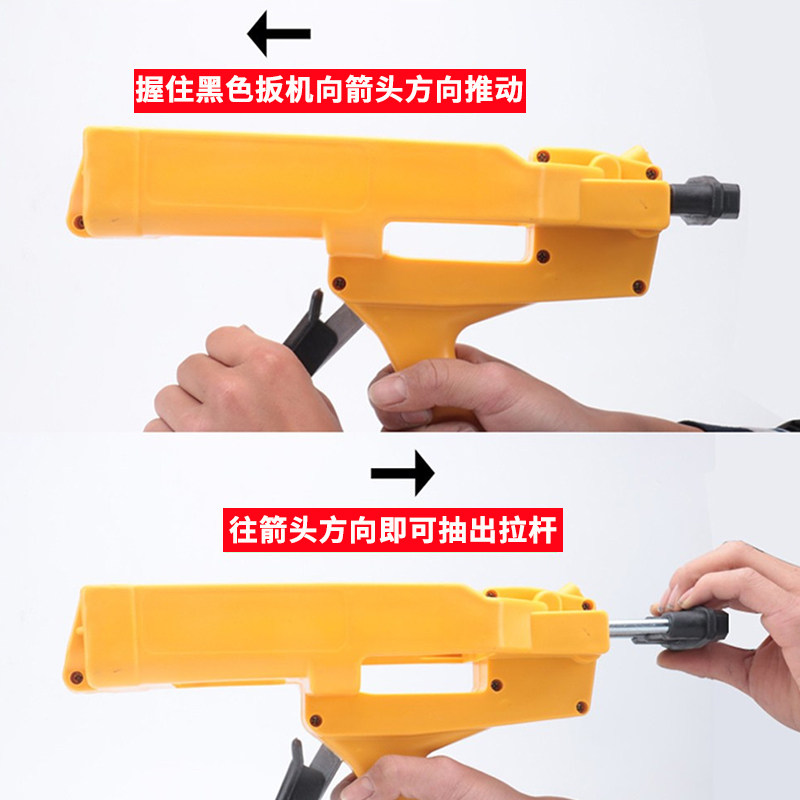 握住黑色扳机向箭头方向推动

往箭头方向即可抽出拉杆