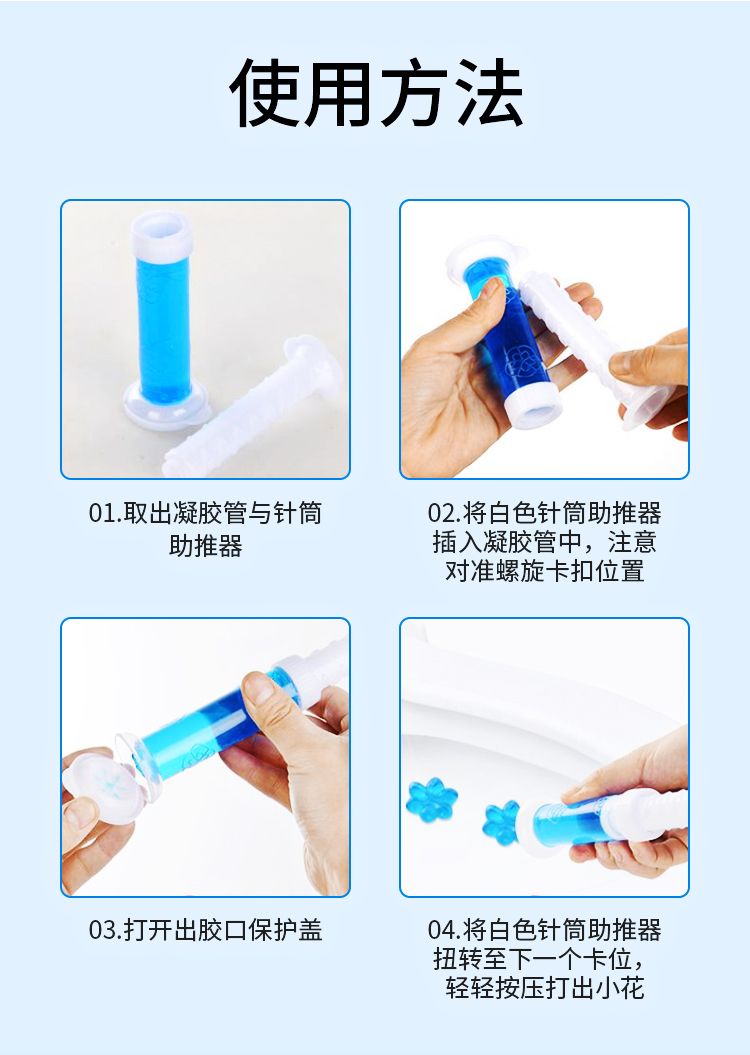 使用方法

01.取出凝胶管与针筒助推器

02.将白色针筒助推器插入凝胶管中，注意对准螺旋卡扣位置

03.打开出胶口保护盖

04.将白色针筒助推器扭转至下一个卡位，轻轻按压打出小花