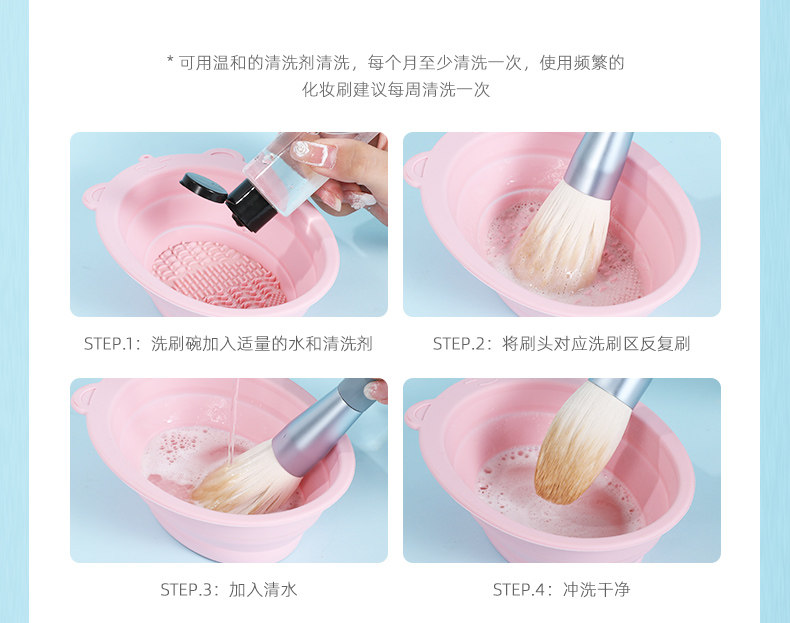 * 可用温和的清洗剂清洗，每个月至少清洗一次，使用频繁的化妆刷建议每周清洗一次

STEP.1：洗刷碗加入适量的水和清洗剂

STEP.2：将刷头对应洗刷区反复刷

STEP.3：加入清水

STEP.4：冲洗干净