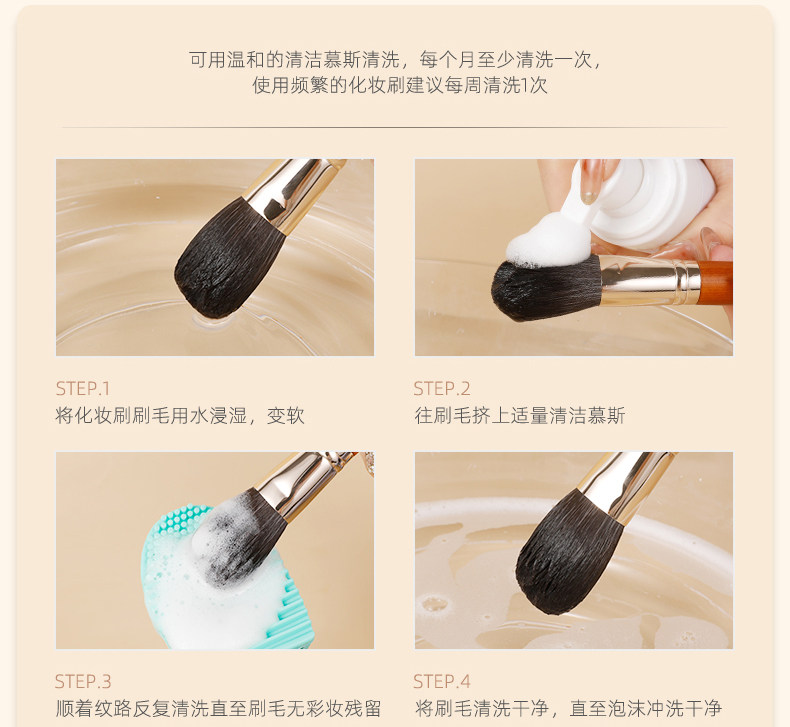 可用温和的清洁慕斯清洗，每个月至少清洗一次，
使用频繁的化妆刷建议每周清洗1次

STEP.1
将化妆刷刷毛用水浸湿，变软

STEP.2
往刷毛挤上适量清洁慕斯

STEP.3
顺着纹路反复清洗直至刷毛无彩妆残留

STEP.4
将刷毛清洗干净，直至泡沫冲洗干净