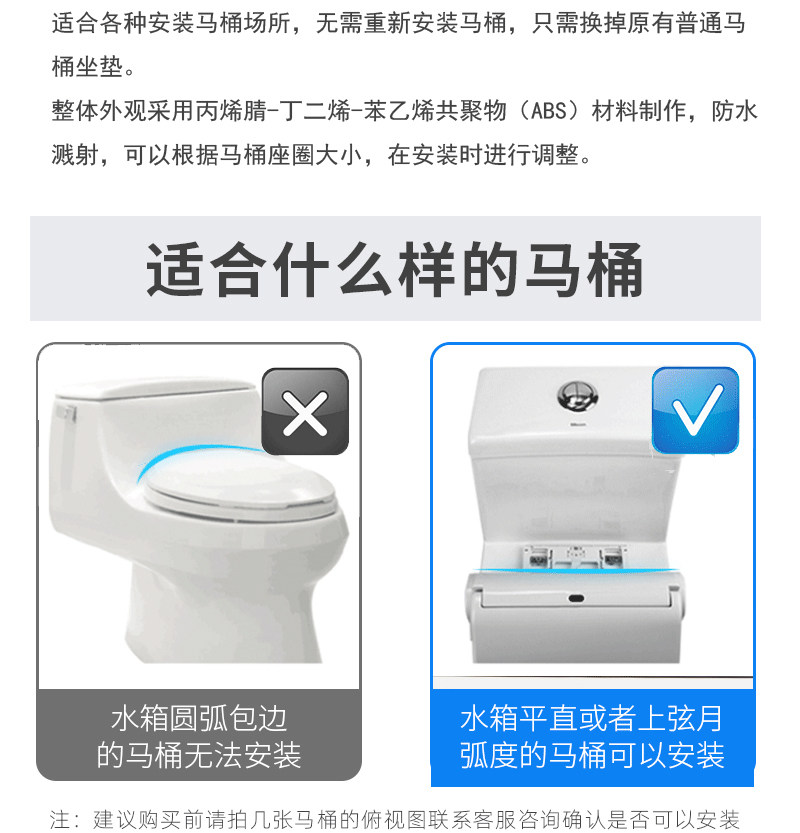 适合各种安装马桶场所，无需重新安装马桶，只需换掉原有普通马桶坐垫。
整体外观采用丙烯腈-丁二烯-苯乙烯共聚物（ABS）材料制作，防水溅射，可以根据马桶座圈大小，在安装时进行调整。

适合什么样的马桶

水箱圆弧包边的马桶无法安装

水箱平直或者上弦月弧度的马桶可以安装

注：建议购买前请拍几张马桶的俯视图联系客服咨询确认是否可以安装