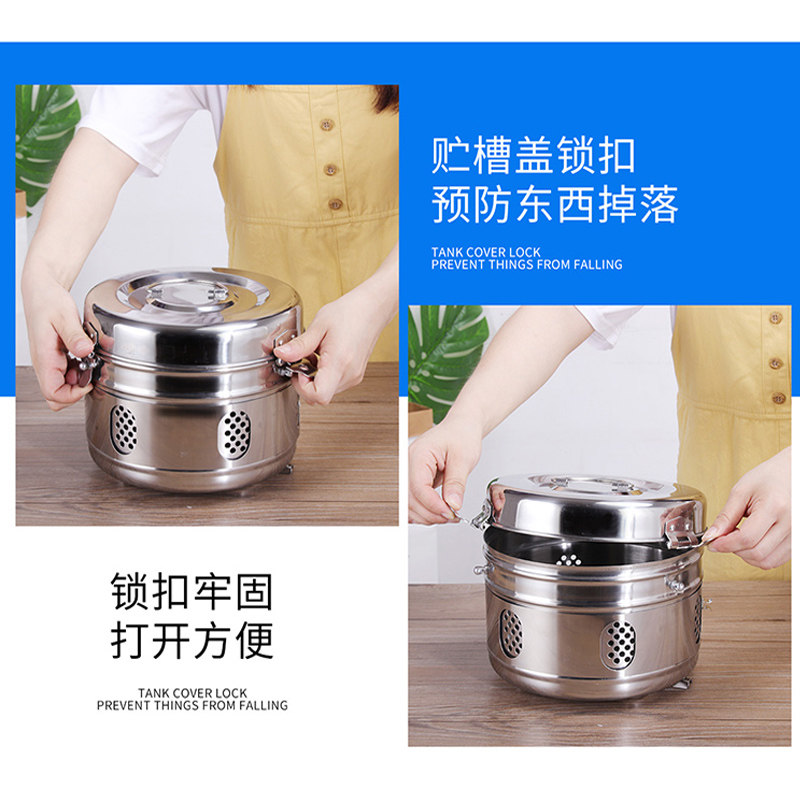 贮槽盖锁扣
预防东西掉落

TANK COVER LOCK
PREVENT THINGS FROM FALLING

锁扣牢固
打开方便

TANK COVER LOCK
PREVENT THINGS FROM FALLING