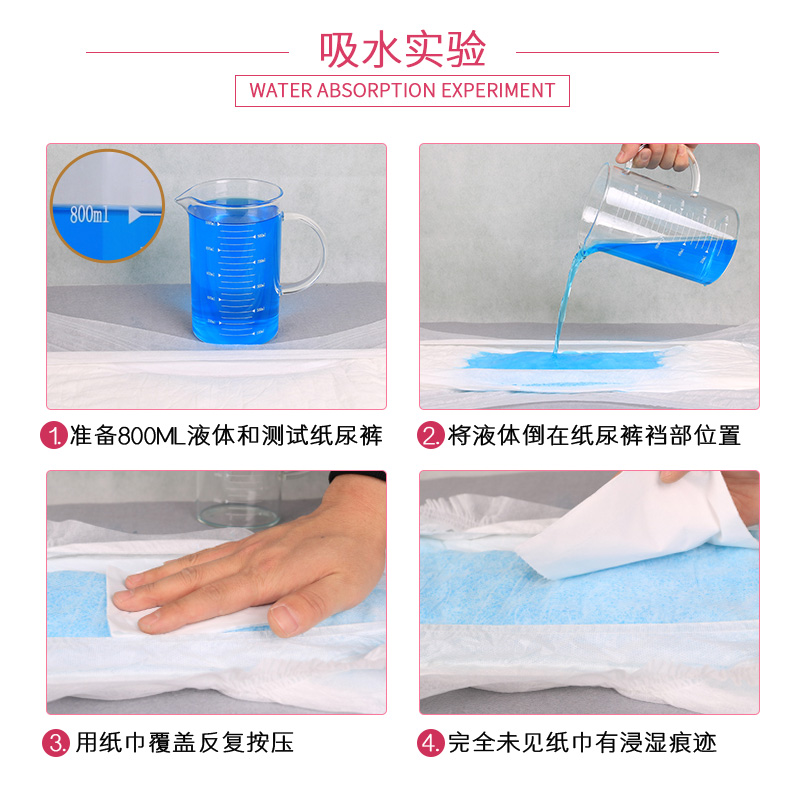 吸水实验

WATER ABSORPTION EXPERIMENT

800ml

1. 准备800ML液体和测试纸尿裤

2. 将液体倒在纸尿裤裆部位置

3. 用纸巾覆盖反复按压

4. 完全未见纸巾有浸湿痕迹