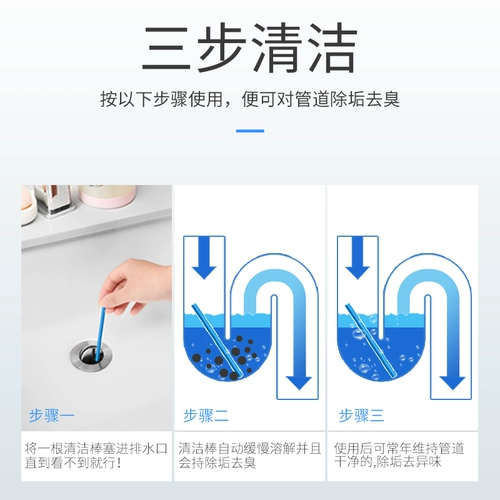 三步清洁

按以下步骤使用，便可对管道除垢去臭

步骤一

将一根清洁棒塞进排水口直到看不到就行!

步骤二

清洁棒自动缓慢溶解并且会持除垢去臭

步骤三

使用后可常年维持管道干净的,除垢去异味