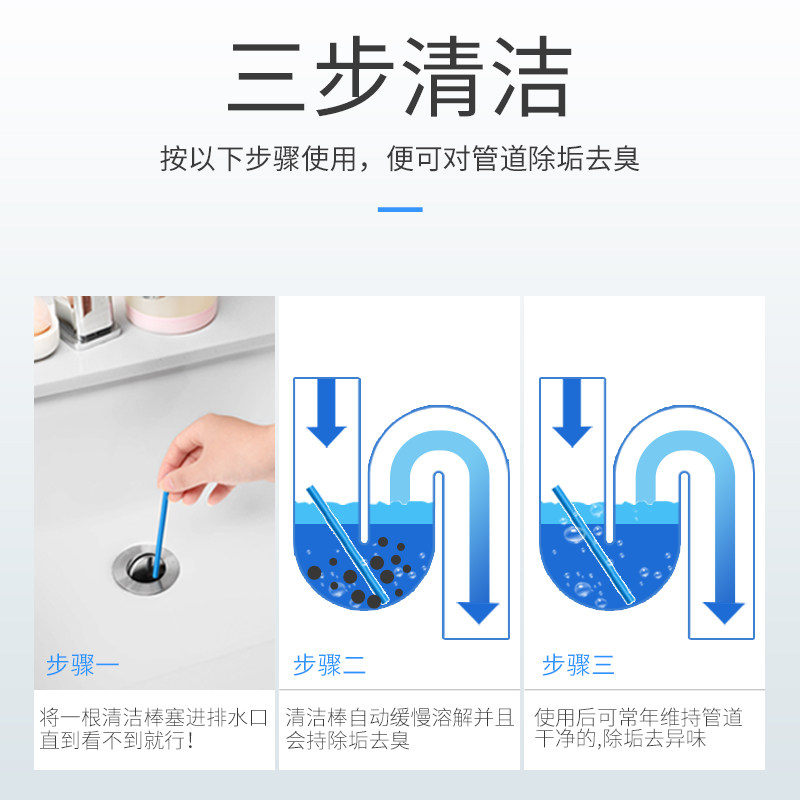 三步清洁

按以下步骤使用，便可对管道除垢去臭

步骤一

将一根清洁棒塞进排水口直到看不到就行！

步骤二

清洁棒自动缓慢溶解并且会持除垢去臭

步骤三

使用后可常年维持管道干净的,除垢去异味