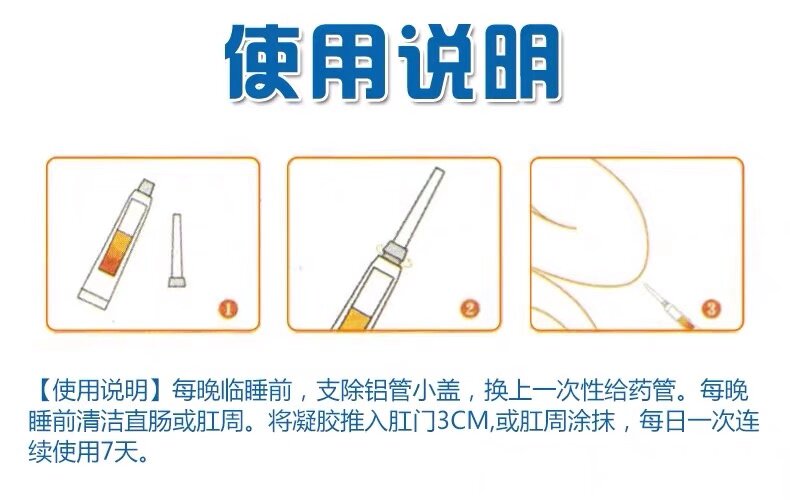 使用说明

1

2

3

【使用说明】每晚临睡前，支除铝管小盖，换上一次性给药管。每晚睡前清洁直肠或肛周。将凝胶推入肛门3CM,或肛周涂抹，每日一次连续使用7天。