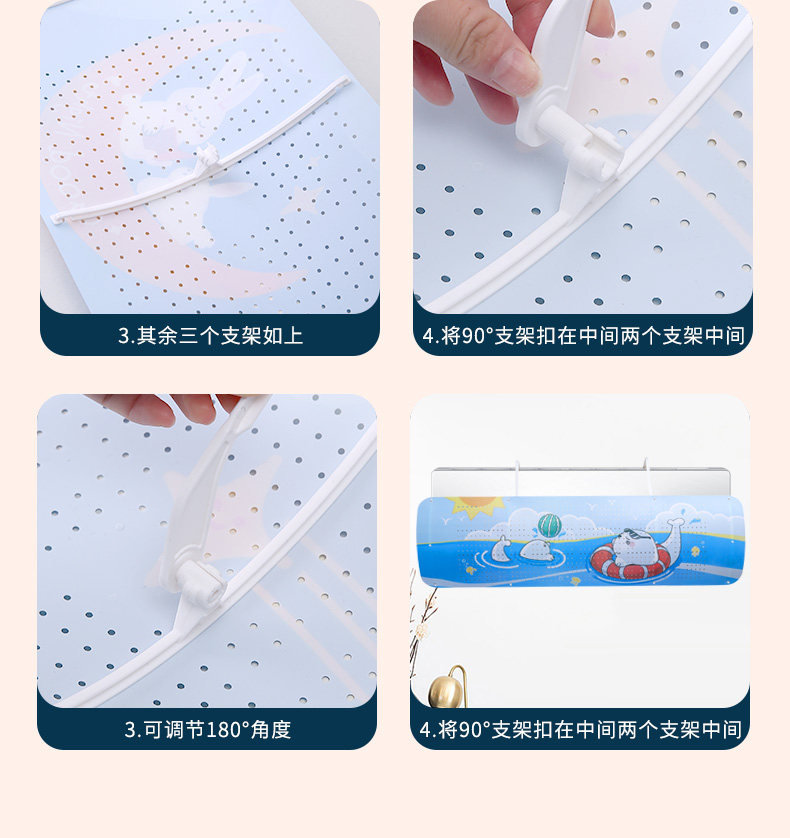 3.其余三个支架如上

4.将90°支架扣在中间两个支架中间

3.可调节180°角度

4.将90°支架扣在中间两个支架中间