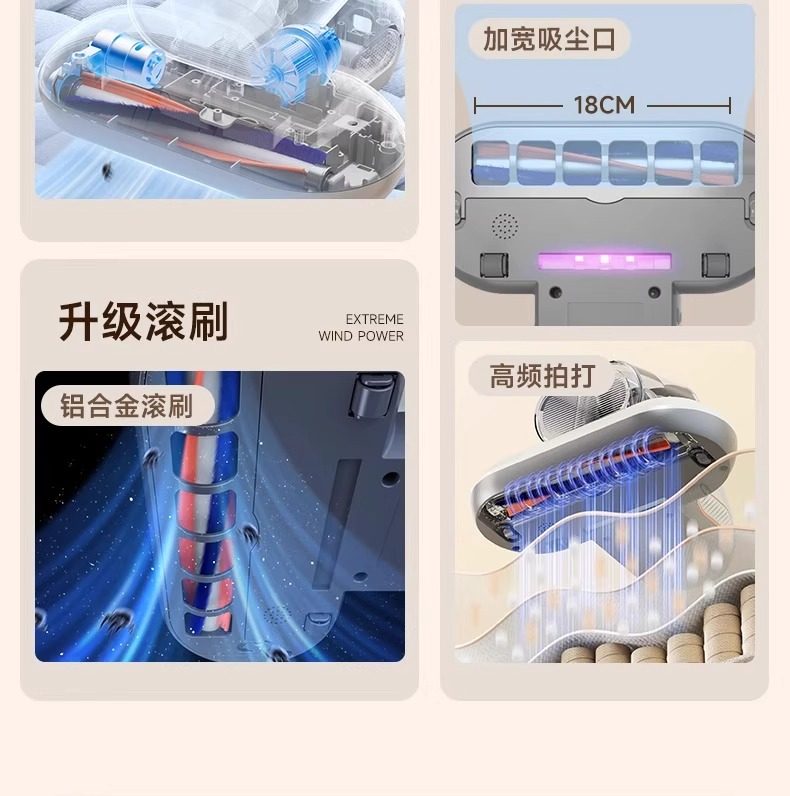 升级滚刷

EXTREME
WIND POWER

铝合金滚刷

加宽吸尘口

18CM

高频拍打