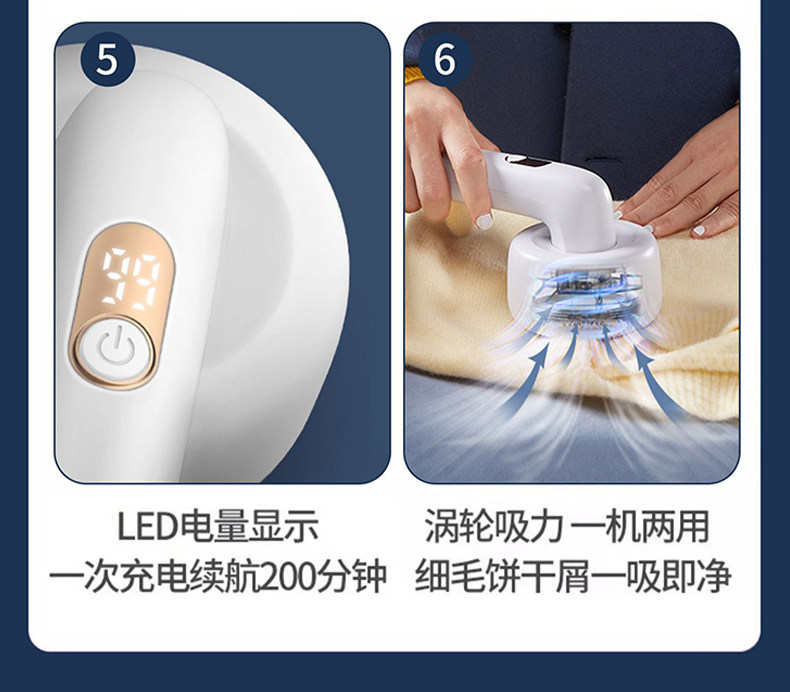 5

99

LED电量显示
一次充电续航200分钟

6

涡轮吸力 一机两用
细毛饼干屑一吸即净