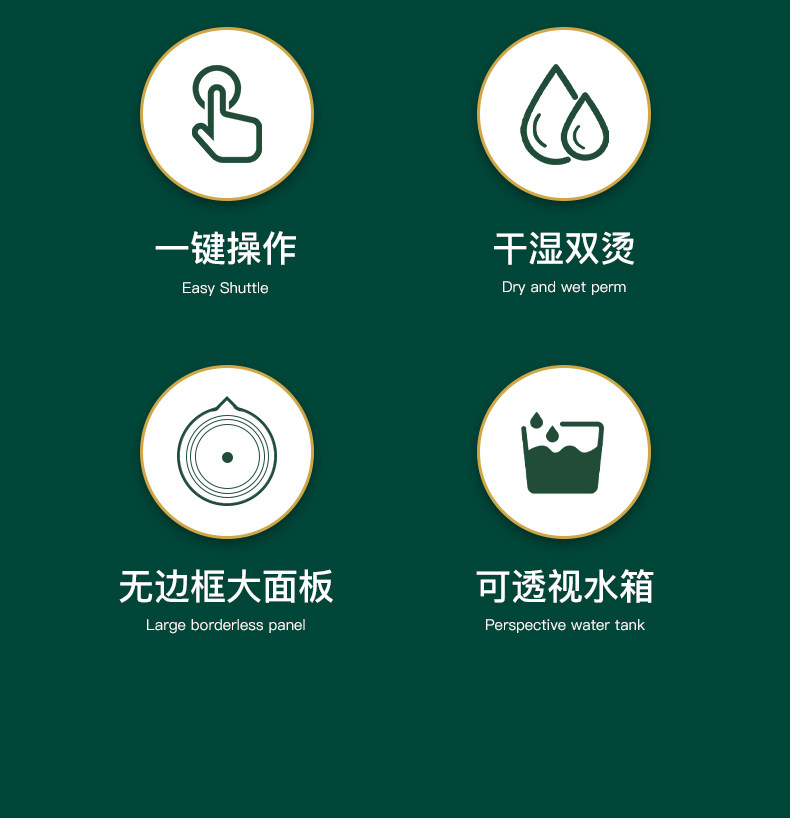 一键操作
Easy Shuttle

干湿双烫
Dry and wet perm

无边框大面板
Large borderless panel

可透视水箱
Perspective water tank