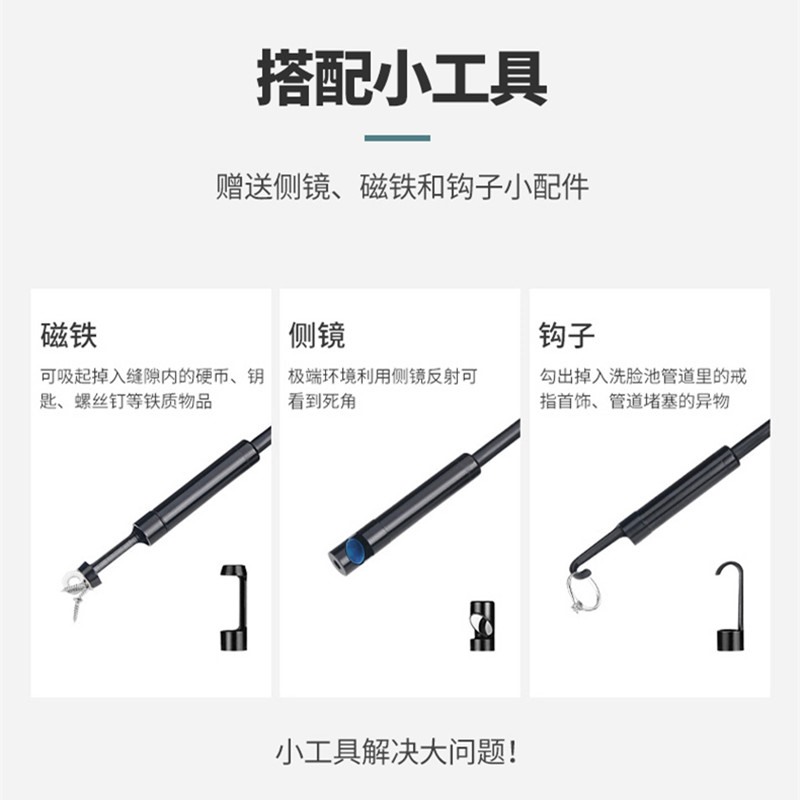 搭配小工具

赠送侧镜、磁铁和钩子小配件

磁铁

可吸起掉入缝隙内的硬币、钥匙、螺丝钉等铁质物品

侧镜

极端环境利用侧镜反射可看到死角

钩子

勾出掉入洗脸池管道里的戒指首饰、管道堵塞的异物

小工具解决大问题!