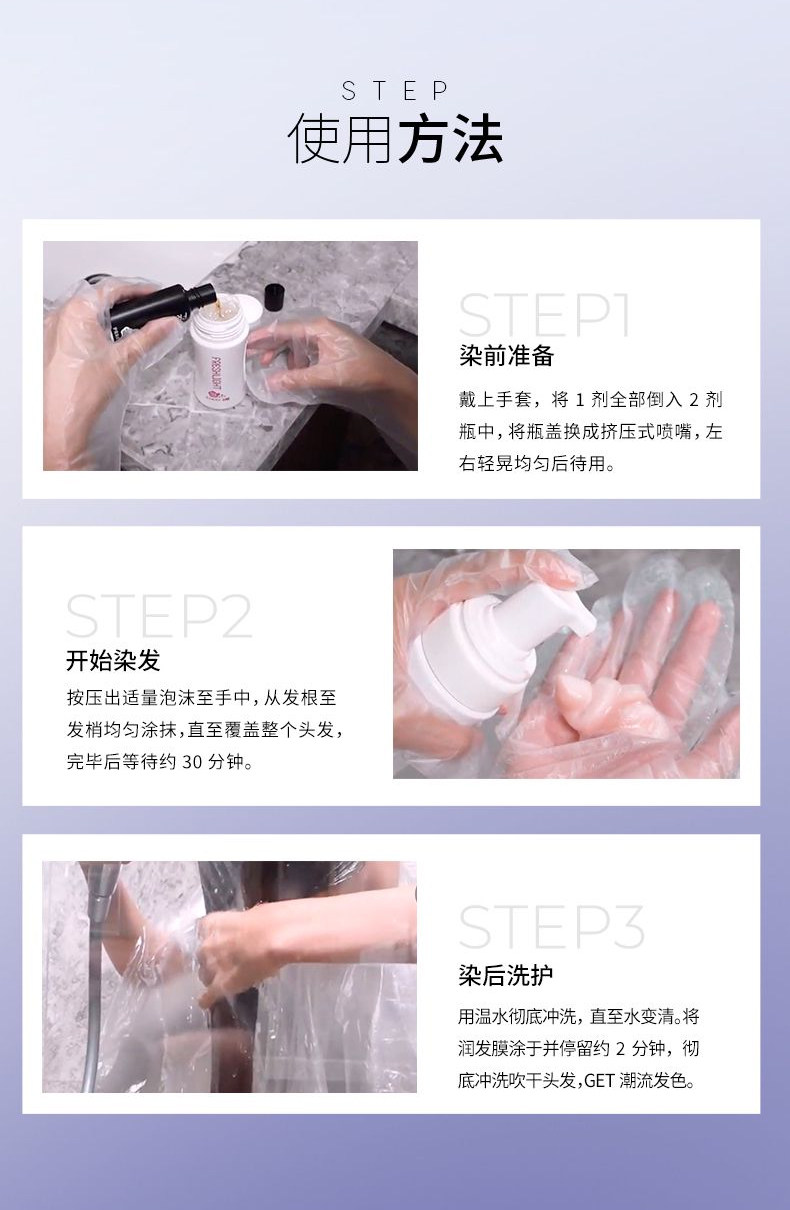 STEP
使用方法

FRESHLIGHT

STEP1
染前准备
戴上手套，将 1 剂全部倒入 2 剂瓶中，将瓶盖换成挤压式喷嘴，左右轻晃均匀后待用。

STEP2
开始染发
按压出适量泡沫至手中，从发根至发梢均匀涂抹，直至覆盖整个头发，完毕后等待约 30 分钟。

STEP3
染后洗护
用温水彻底冲洗，直至水变清。将润发膜涂于并停留约 2 分钟，彻底冲洗吹干头发，GET 潮流发色。