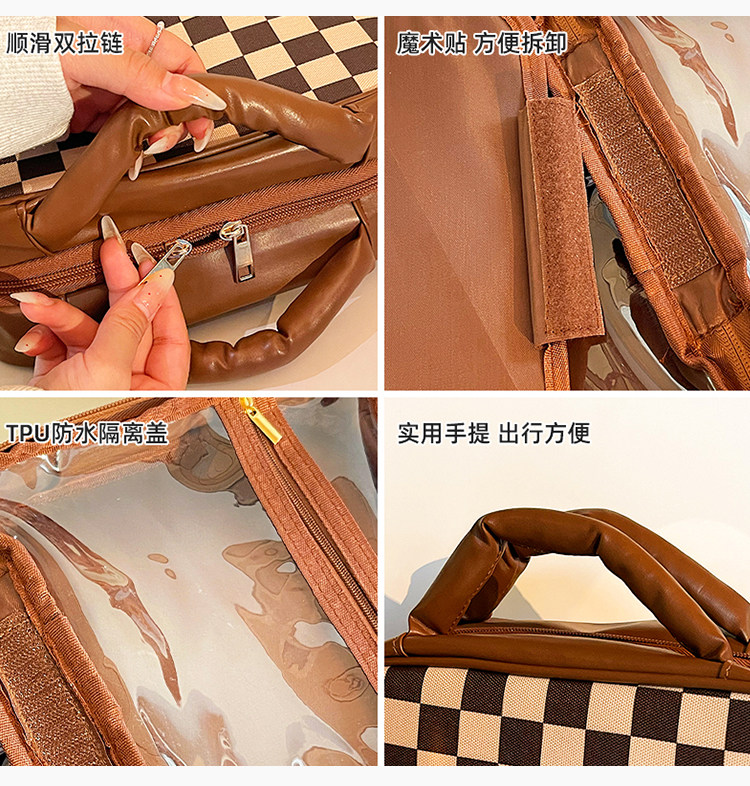 顺滑双拉链

魔术贴 方便拆卸

TPU防水隔离盖

实用手提 出行方便