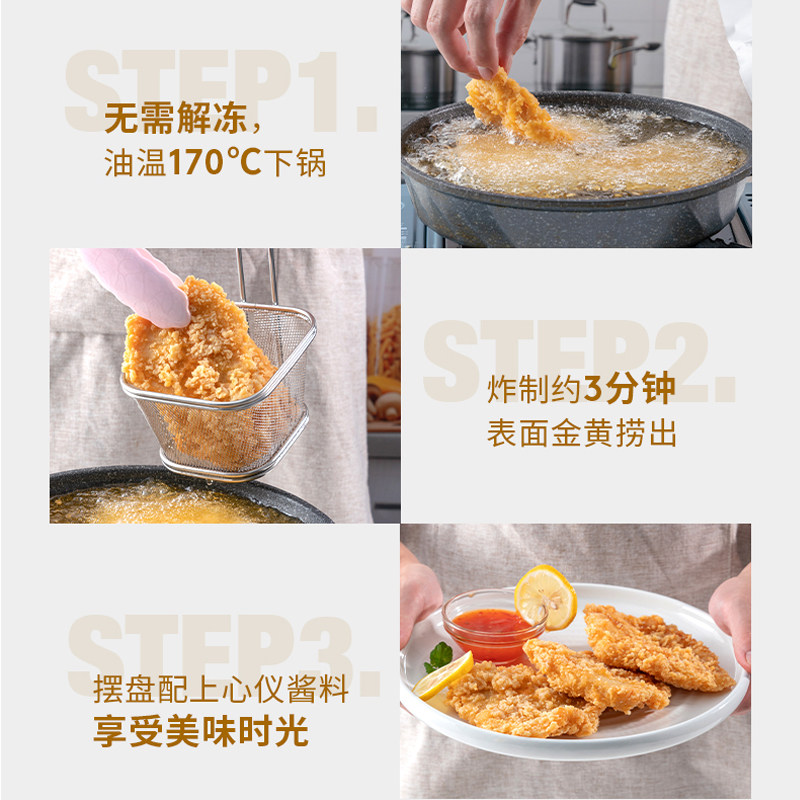 STEP1.

无需解冻，
油温170℃下锅

STEP2.

炸制约3分钟
表面金黄捞出

STEP3.

摆盘配上心仪酱料
享受美味时光