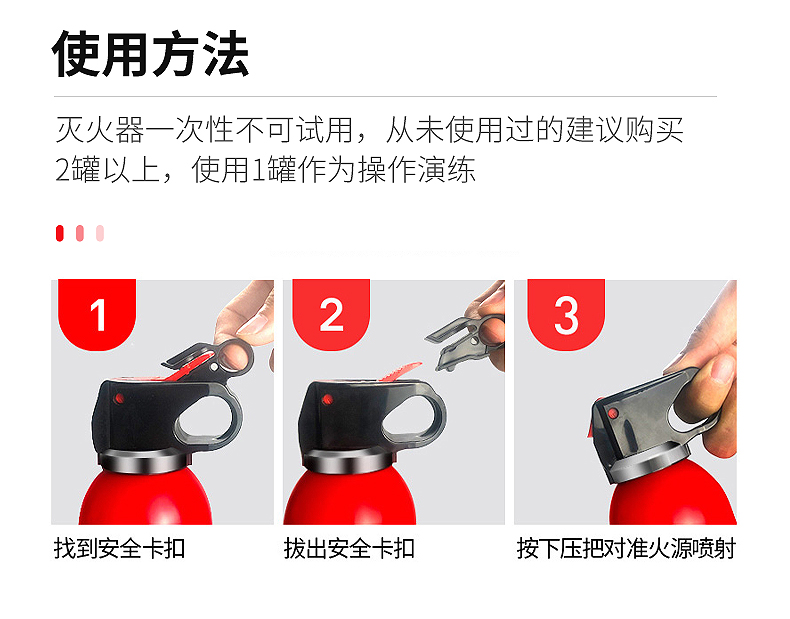 使用方法

灭火器一次性不可试用，从未使用过的建议购买2罐以上，使用1罐作为操作演练

1

找到安全卡扣

2

拔出安全卡扣

3

按下压把对准火源喷射