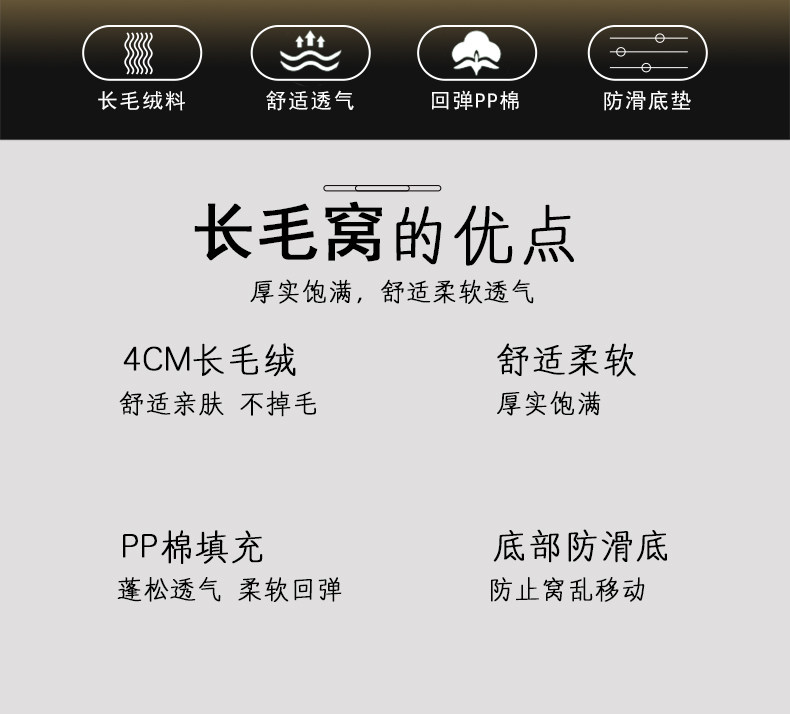 长毛绒料 舒适透气 回弹PP棉 防滑底垫

长毛窝的优点

厚实饱满，舒适柔软透气

4CM长毛绒

舒适亲肤 不掉毛

舒适柔软

厚实饱满

PP棉填充

蓬松透气 柔软回弹

底部防滑底

防止窝乱移动