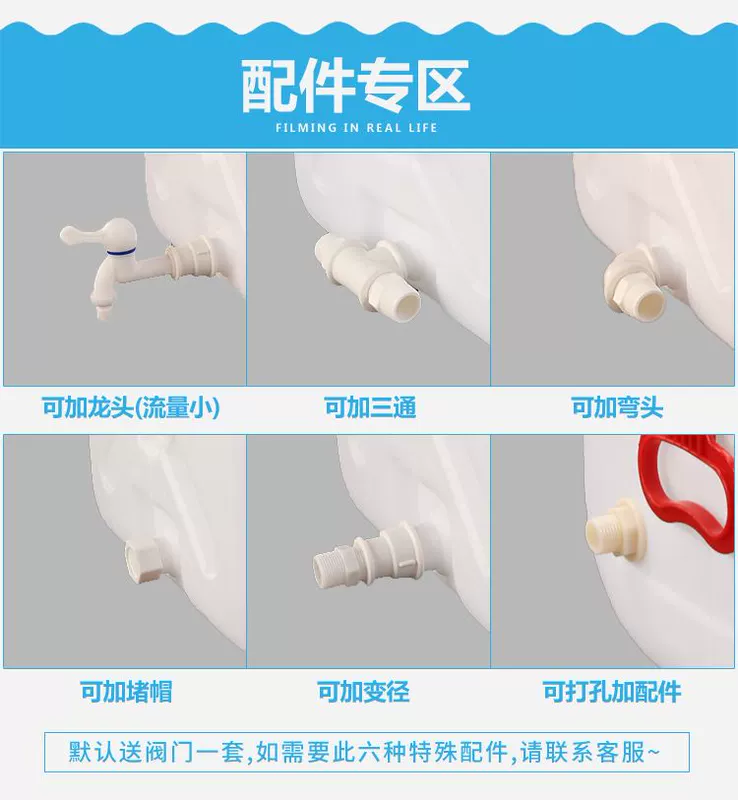 配件专区
FILMING IN REAL LIFE

可加龙头(流量小)

可加三通

可加弯头

可加堵帽

可加变径

可打孔加配件

默认送阀门一套,如需要此六种特殊配件,请联系客服~