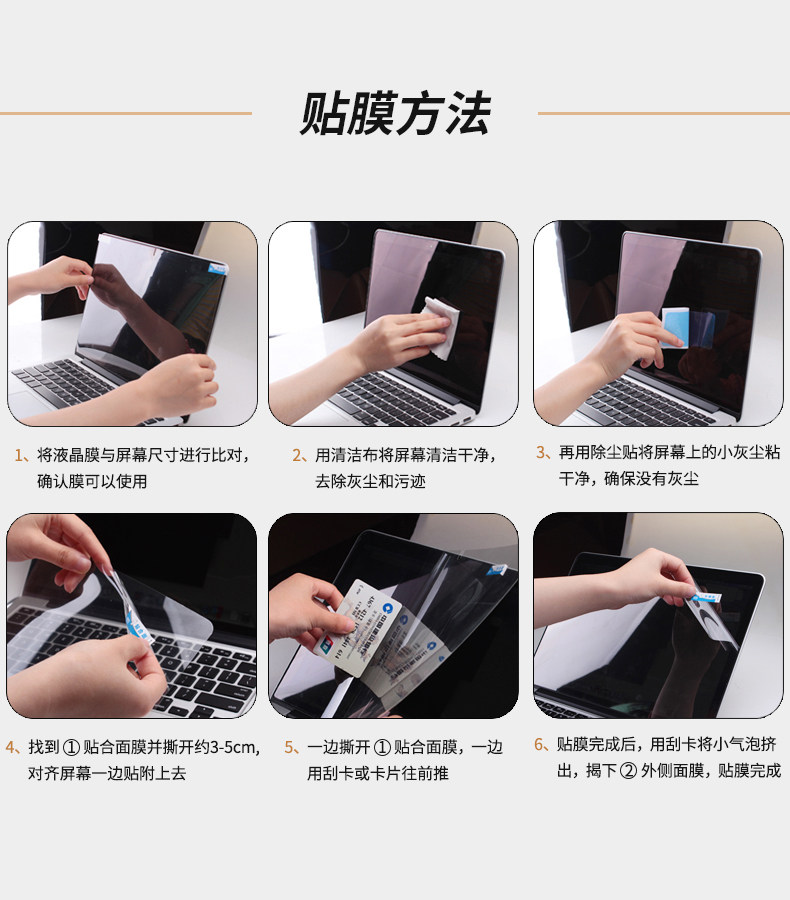 贴膜方法

1、将液晶膜与屏幕尺寸进行比对，确认膜可以使用

2、用清洁布将屏幕清洁干净，去除灰尘和污迹

3、再用除尘贴将屏幕上的小灰尘粘干净，确保没有灰尘

4、找到 ① 贴合面膜并撕开约3-5cm，对齐屏幕一边贴附上去

5、一边撕开 ① 贴合面膜，一边用刮卡或卡片往前推

6、贴膜完成后，用刮卡将小气泡挤出，揭下 ② 外侧面膜，贴膜完成