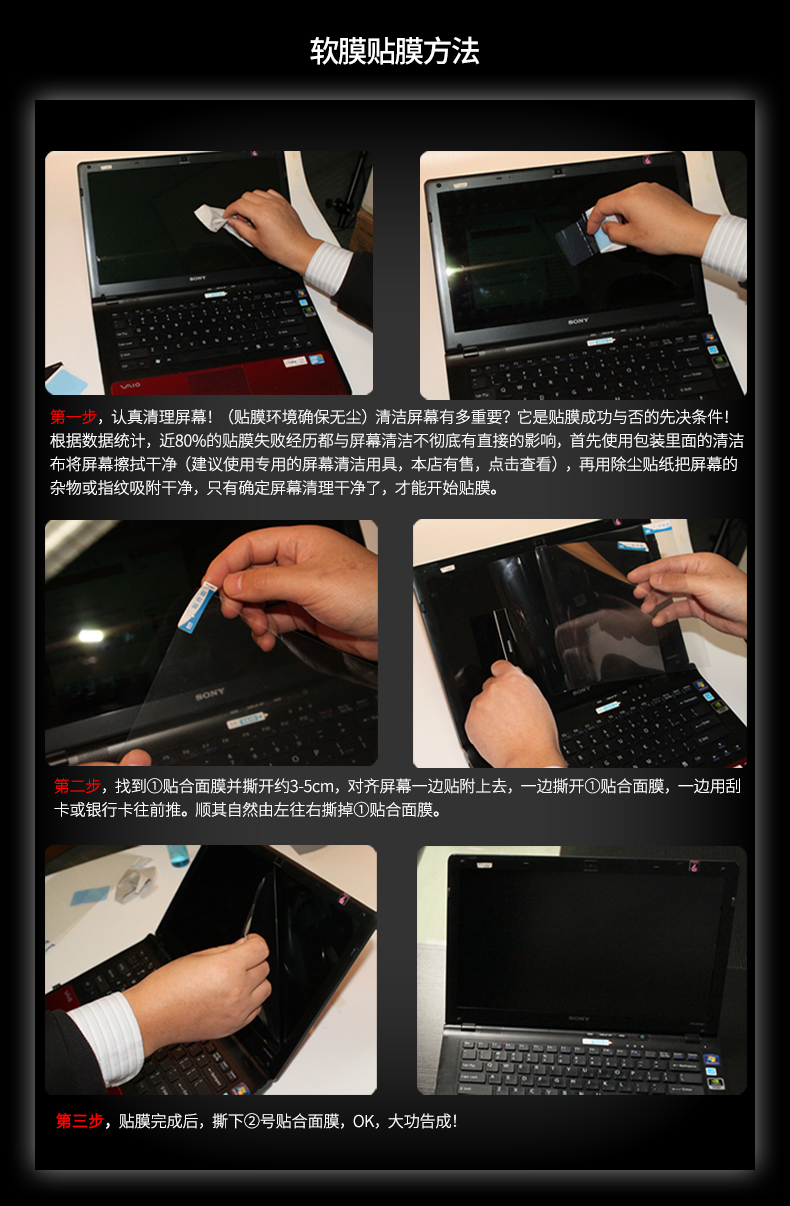 软膜贴膜方法

SONY

VAIO

SONY

第一步，认真清理屏幕！（贴膜环境确保无尘）清洁屏幕有多重要？它是贴膜成功与否的先决条件！根据数据统计，近80%的贴膜失败经历都与屏幕清洁不彻底有直接的影响，首先使用包装里面的清洁布将屏幕擦拭干净（建议使用专用的屏幕清洁用具，本店有售，点击查看），再用除尘贴纸把屏幕的杂物或指纹吸附干净，只有确定屏幕清理干净了，才能开始贴膜。

SONY

第二步，找到①贴合面膜并撕开约3-5cm，对齐屏幕一边贴附上去，一边撕开①贴合面膜，一边用刮卡或银行卡往前推。顺其自然由左往右撕掉①贴合面膜。

SONY

第三步，贴膜完成后，撕下②号贴合面膜，OK，大功告成！