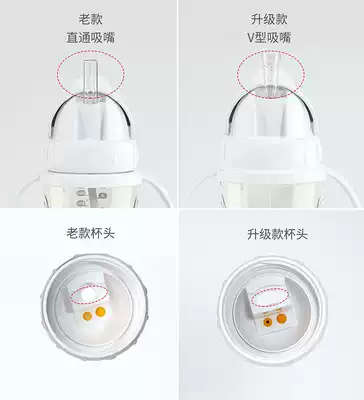 老款
直通吸嘴

升级款
V型吸嘴

老款杯头

升级款杯头