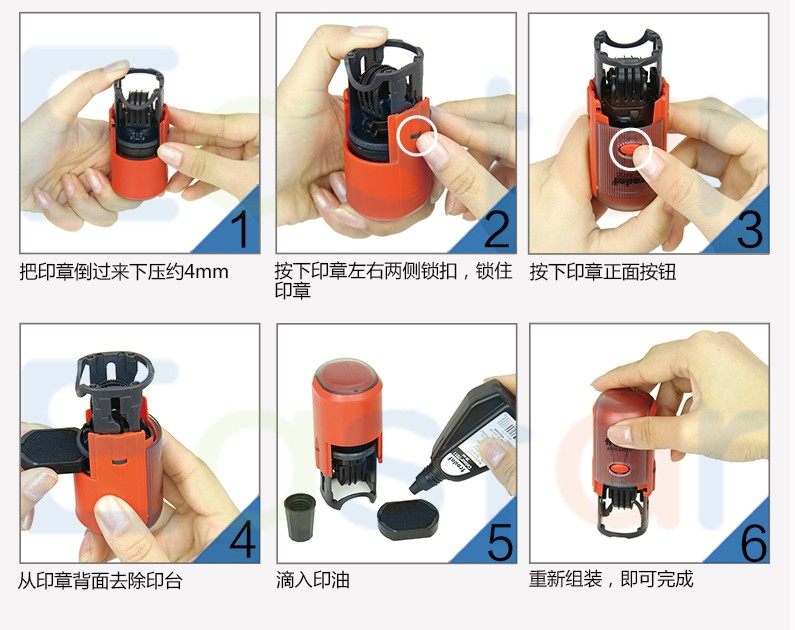 1
把印章倒过来下压约4mm

2
按下印章左右两侧锁扣，锁住印章

3
按下印章正面按钮

4
从印章背面去除印台

5
滴入印油

6
重新组装，即可完成