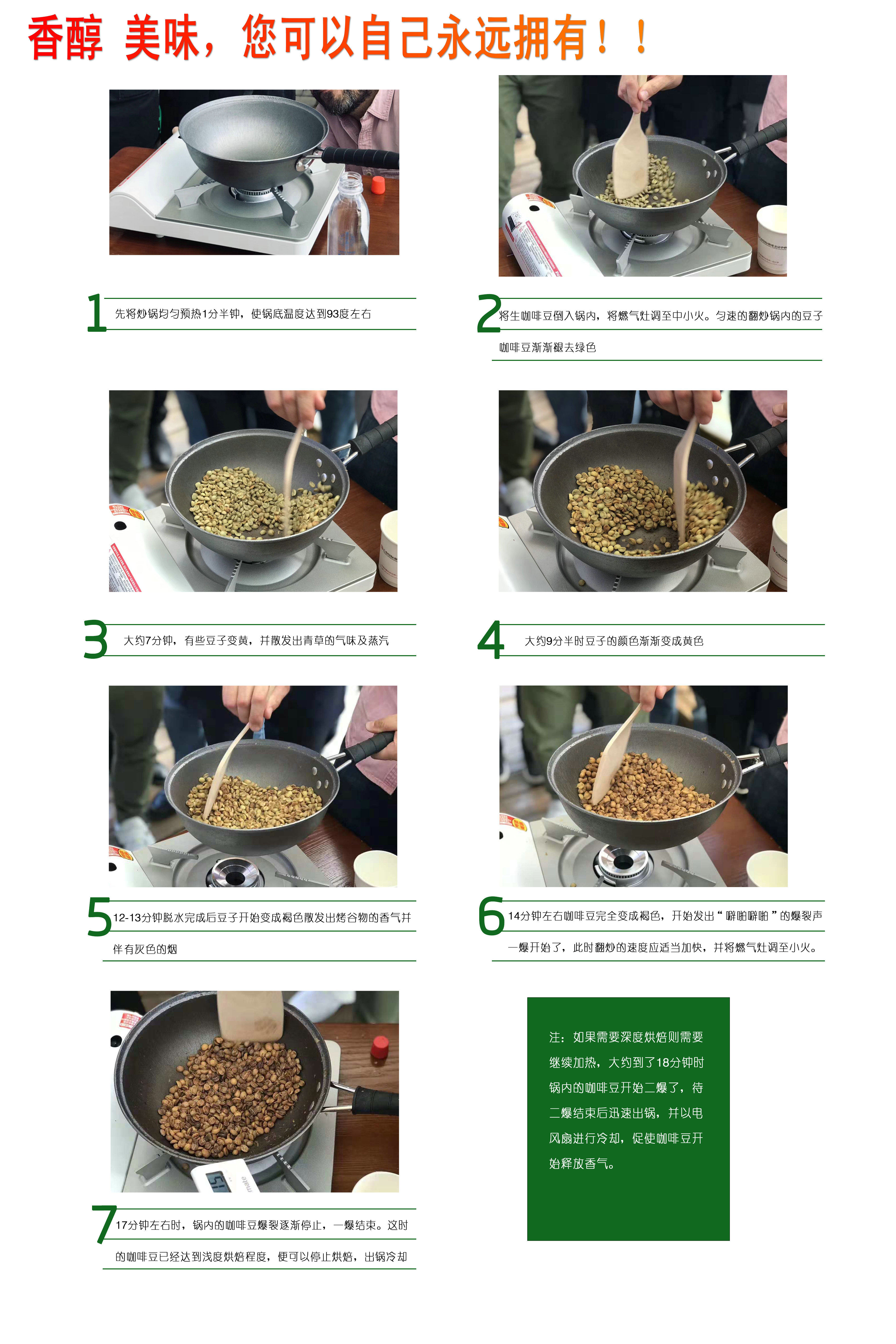 香醇 美味，您可以自己永远拥有！！

1 先将炒锅均匀预热1分半钟，使锅底温度达到93度左右

2 将生咖啡豆倒入锅内，将燃气灶调至中小火。匀速的翻炒锅内的豆子咖啡豆渐渐褪去绿色

3 大约7分钟，有些豆子变黄，并散发出青草的气味及蒸汽

4 大约9分半时豆子的颜色渐渐变成黄色

5 12-13分钟脱水完成后豆子开始变成褐色散发出烤谷物的香气并伴有灰色的烟

6 14分钟左右咖啡豆完全变成褐色，开始发出“噼啪噼啪”的爆裂声一爆开始了，此时翻炒的速度应适当加快，并将燃气灶调至小火。

7 17分钟左右时，锅内的咖啡豆爆裂逐渐停止，一爆结束。这时的咖啡豆已经达到浅度烘焙程度，便可以停止烘焙，出锅冷却

注：如果需要深度烘焙则需要继续加热，大约到了18分钟时锅内的咖啡豆开始二爆了，待二爆结束后迅速出锅，并以电风扇进行冷却，促使咖啡豆开始释放香气。