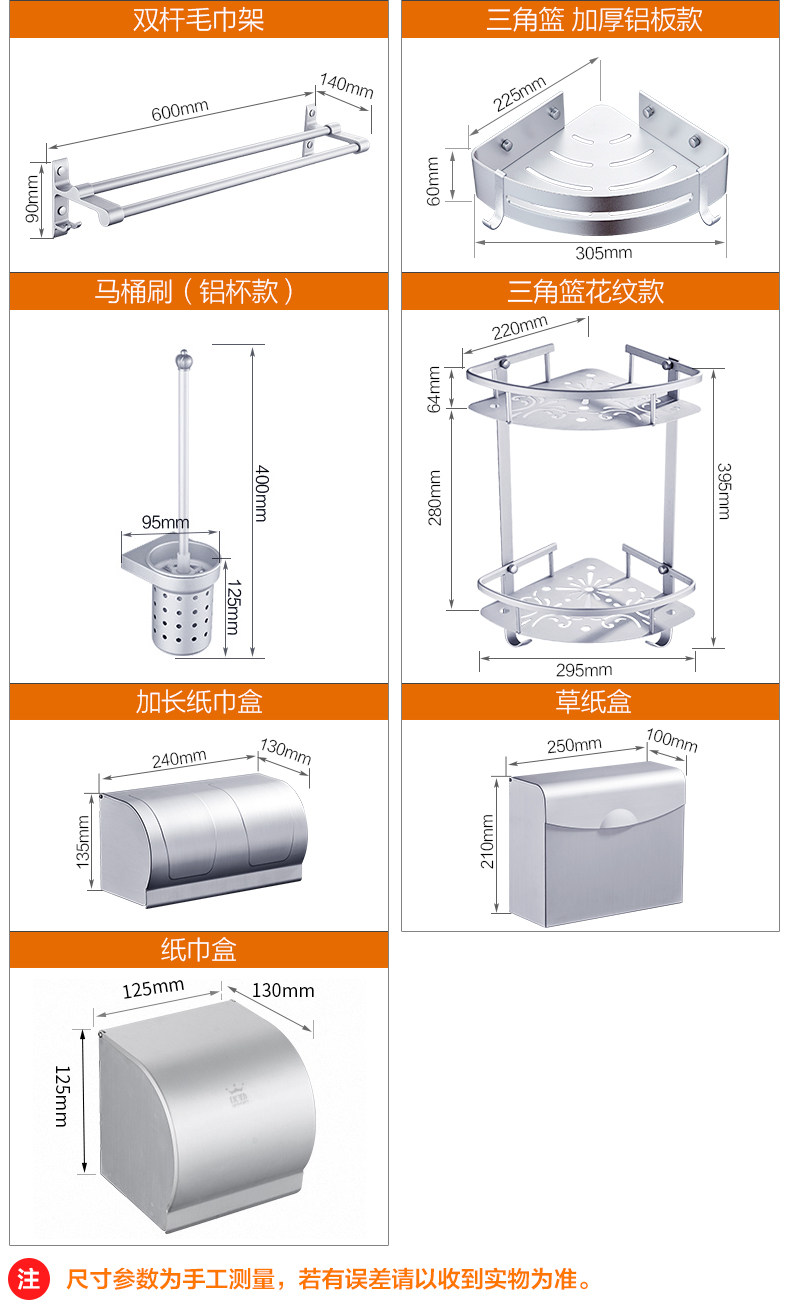 双杆毛巾架

600mm
140mm
90mm

三角篮 加厚铝板款

225mm
60mm
305mm

马桶刷（铝杯款）

400mm
95mm
125mm

三角篮花纹款

220mm
64mm
280mm
395mm
295mm

加长纸巾盒

240mm
130mm
135mm

草纸盒

250mm
100mm
210mm

纸巾盒

125mm
130mm
125mm

注 尺寸参数为手工测量，若有误差请以收到实物为准。