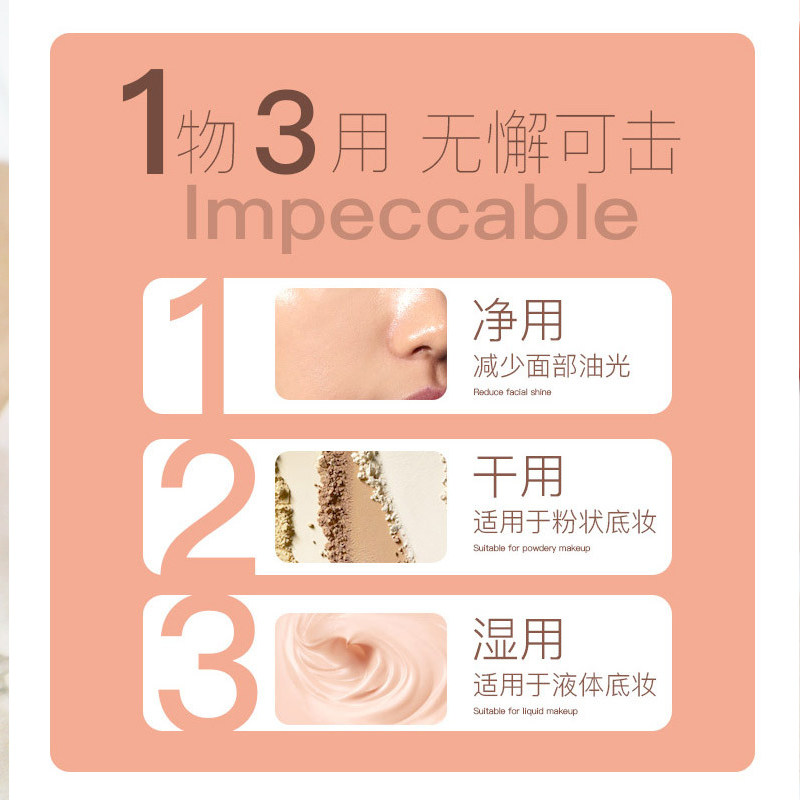 1物3用 无懈可击
Impeccable

1
净用
减少面部油光
Reduce facial shine

2
干用
适用于粉状底妆
Suitable for powdery makeup

3
湿用
适用于液体底妆
Suitable for liquid makeup