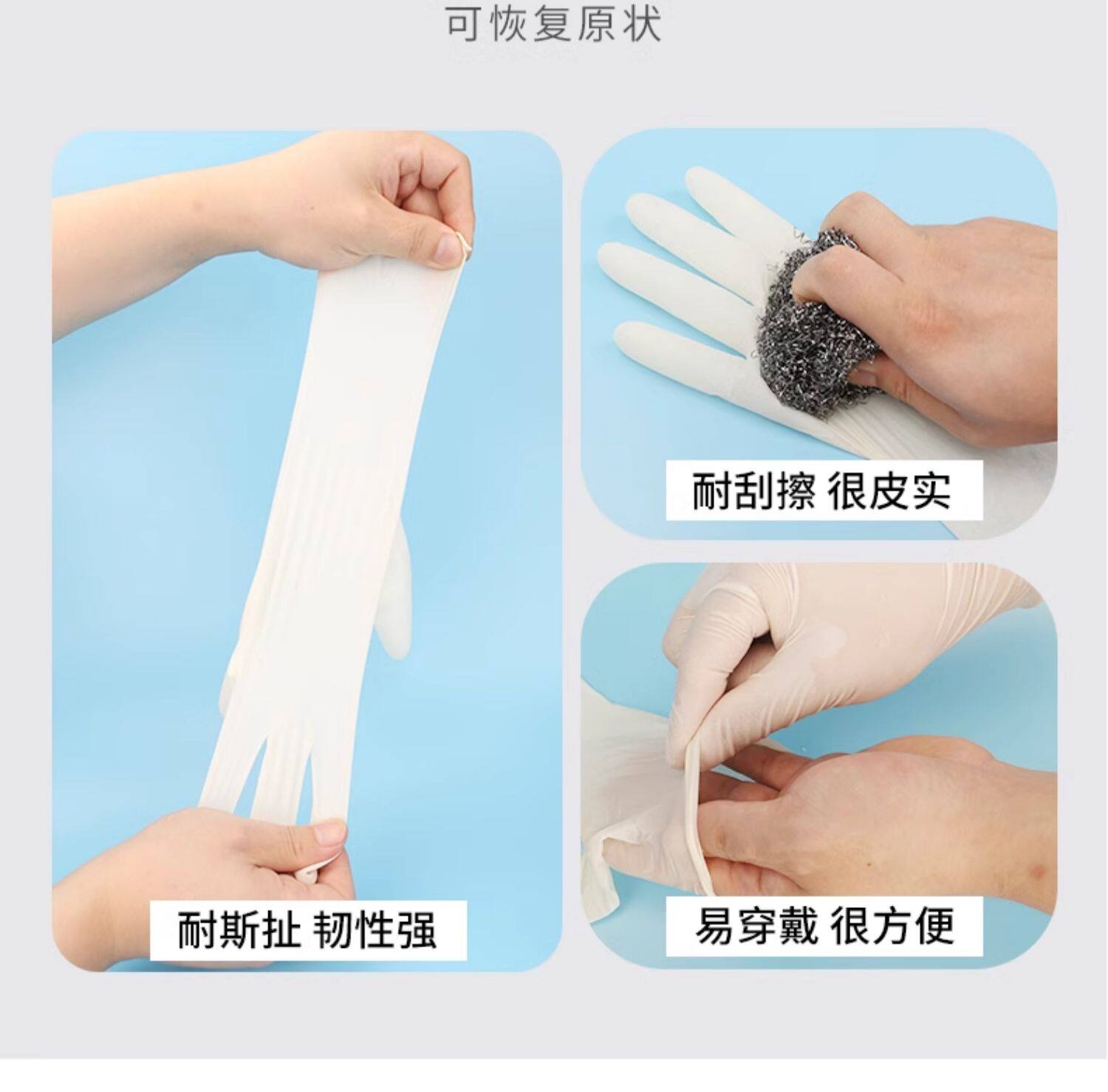 可恢复原状

耐斯扯 韧性强

耐刮擦 很皮实

易穿戴 很方便