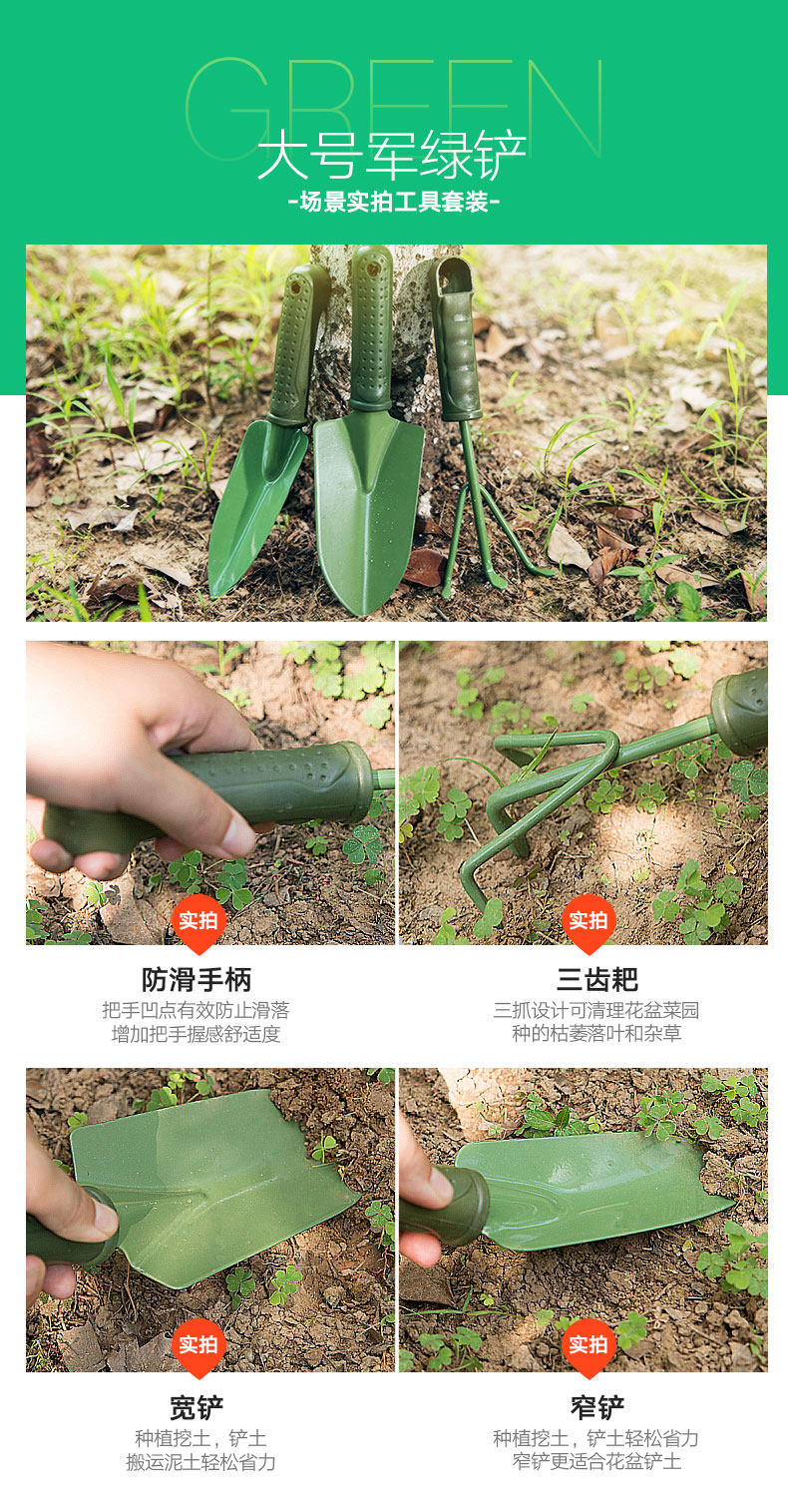 GREEN
大号军绿铲
-场景实拍工具套装-

实拍
防滑手柄
把手凹点有效防止滑落
增加把手握感舒适度

实拍
三齿耙
三抓设计可清理花盆菜园
种的枯萎落叶和杂草

实拍
宽铲
种植挖土，铲土
搬运泥土轻松省力

实拍
窄铲
种植挖土，铲土轻松省力
窄铲更适合花盆铲土