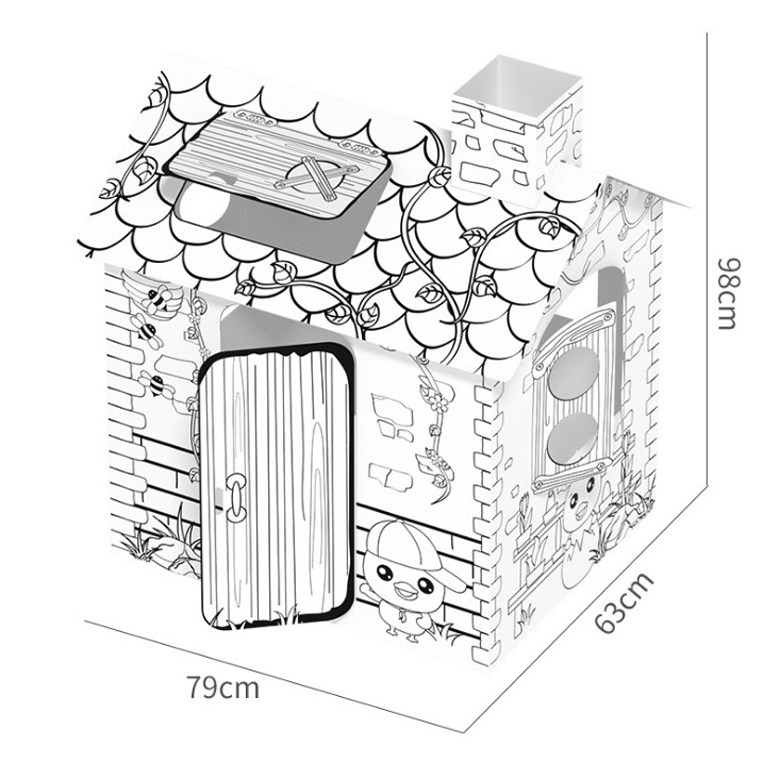 98cm

63cm

79cm