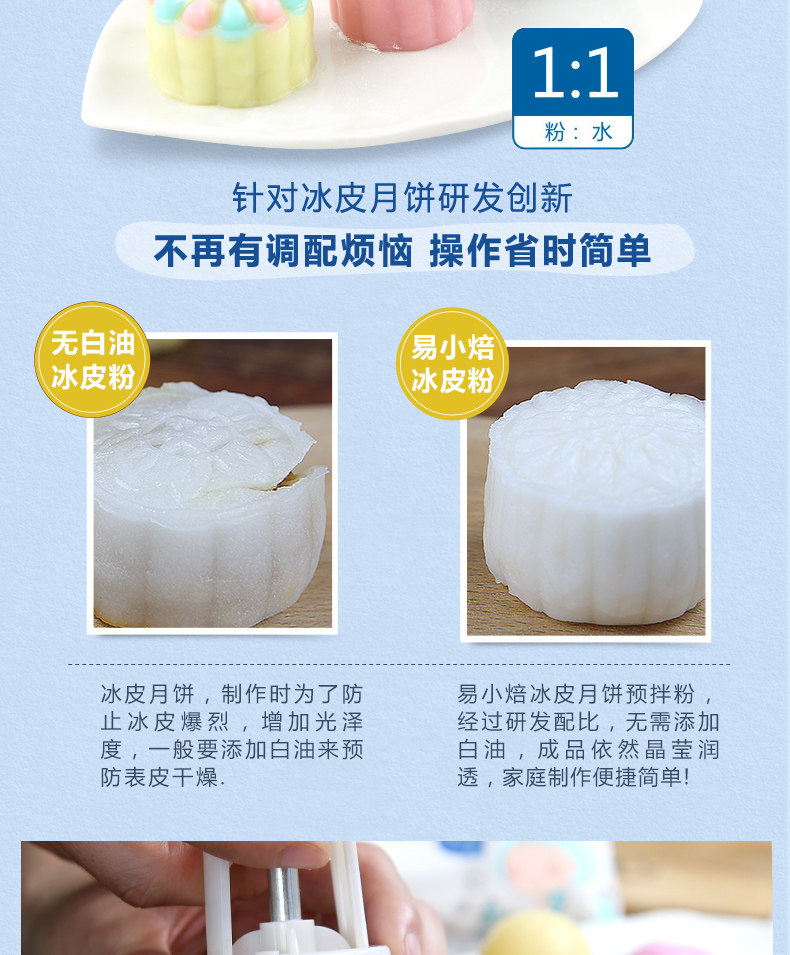 1:1
粉：水

针对冰皮月饼研发创新
不再有调配烦恼 操作省时简单

无白油冰皮粉

易小焙冰皮粉

冰皮月饼，制作时为了防止冰皮爆烈，增加光泽度，一般要添加白油来预防表皮干燥.

易小焙冰皮月饼预拌粉，经过研发配比，无需添加白油，成品依然晶莹润透，家庭制作便捷简单!